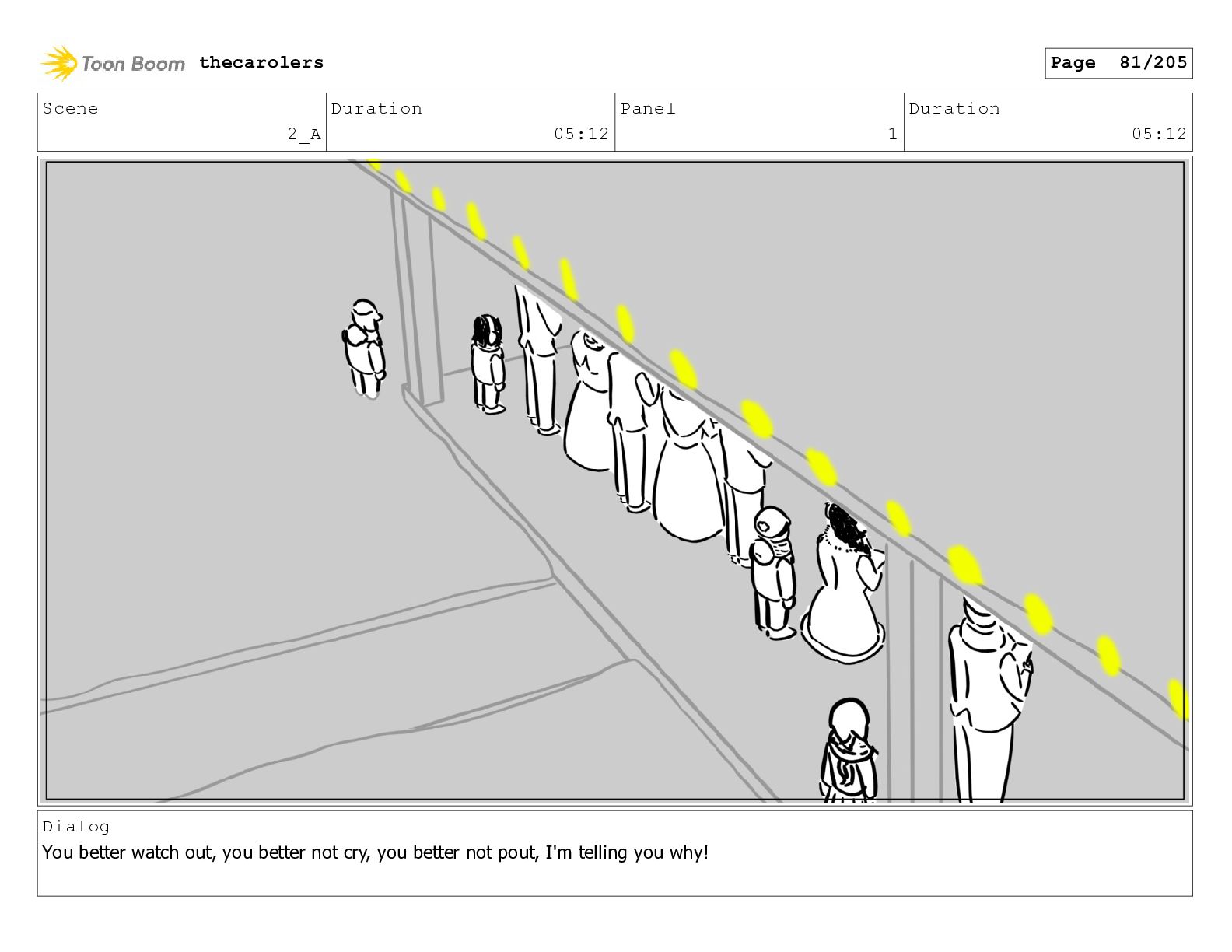 Toon Boom thecarolers

Page 81/205

| Scene | Duration | Panel | Duration |
|---|---|---|---|
| 2_A | 05:12 | 1 | 05:12 |

Dialog
You better watch out, you better not cry, you better not pout, I'm telling you why!