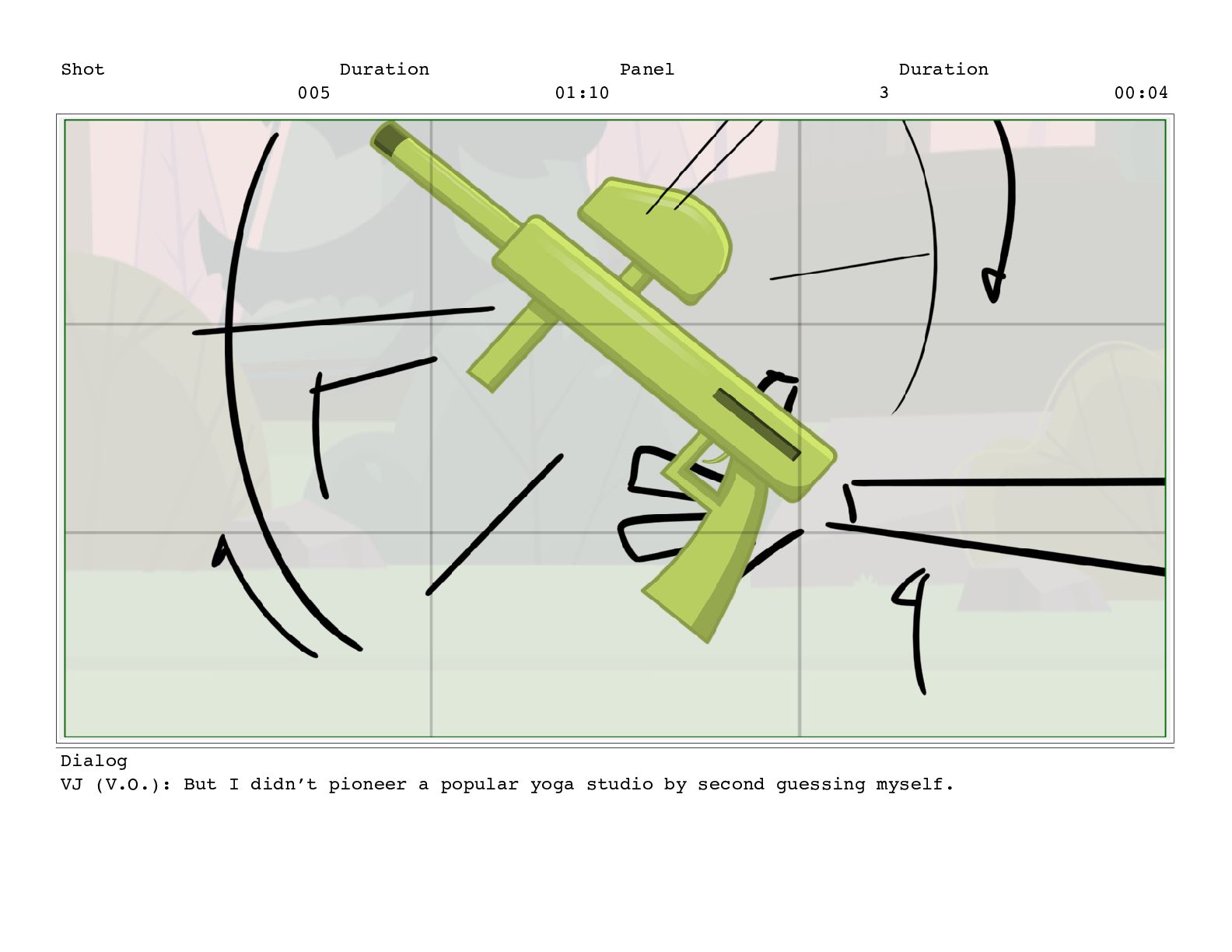 Shot Duration Panel Duration
005 01:10 3 00:04

Dialog
VJ (V.O.): But I didn't pioneer a popular yoga studio by second guessing myself.