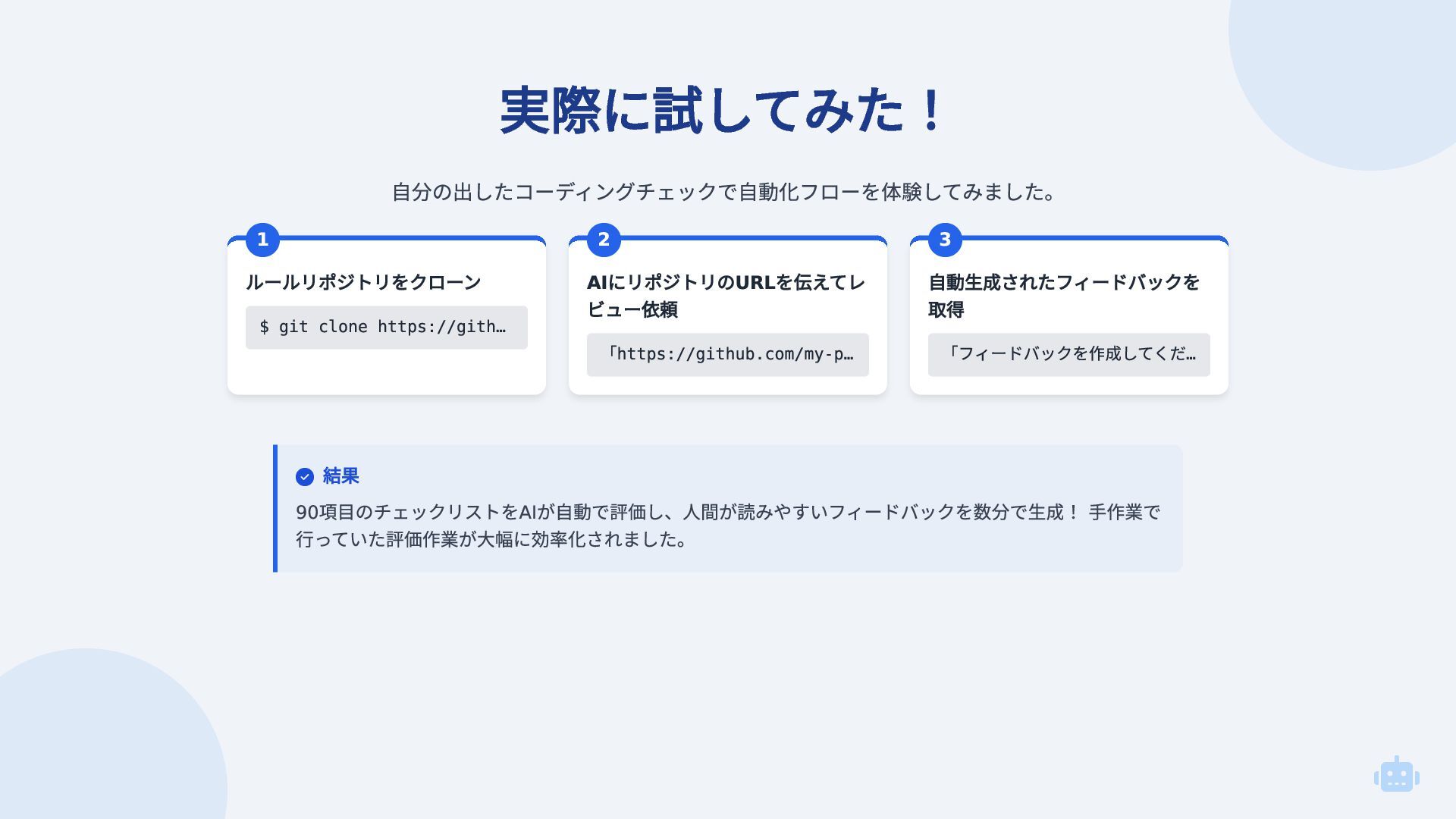 実際に試してみた！

自分の出したコーディングチェックで自動化フローを体験してみました。

1

ルールリポジトリをクローン

$ git clone https://gith…

2

AIにリポジトリのURLを伝えてレビュー依頼

「https://github.com/my-p…

3

自動生成されたフィードバックを取得

「フィードバックを作成してくだ…

結果

90項目のチェックリストをAIが自動で評価し、人間が読みやすいフィードバックを数分で生成！ 手作業で行っていた評価作業が大幅に効率化されました。