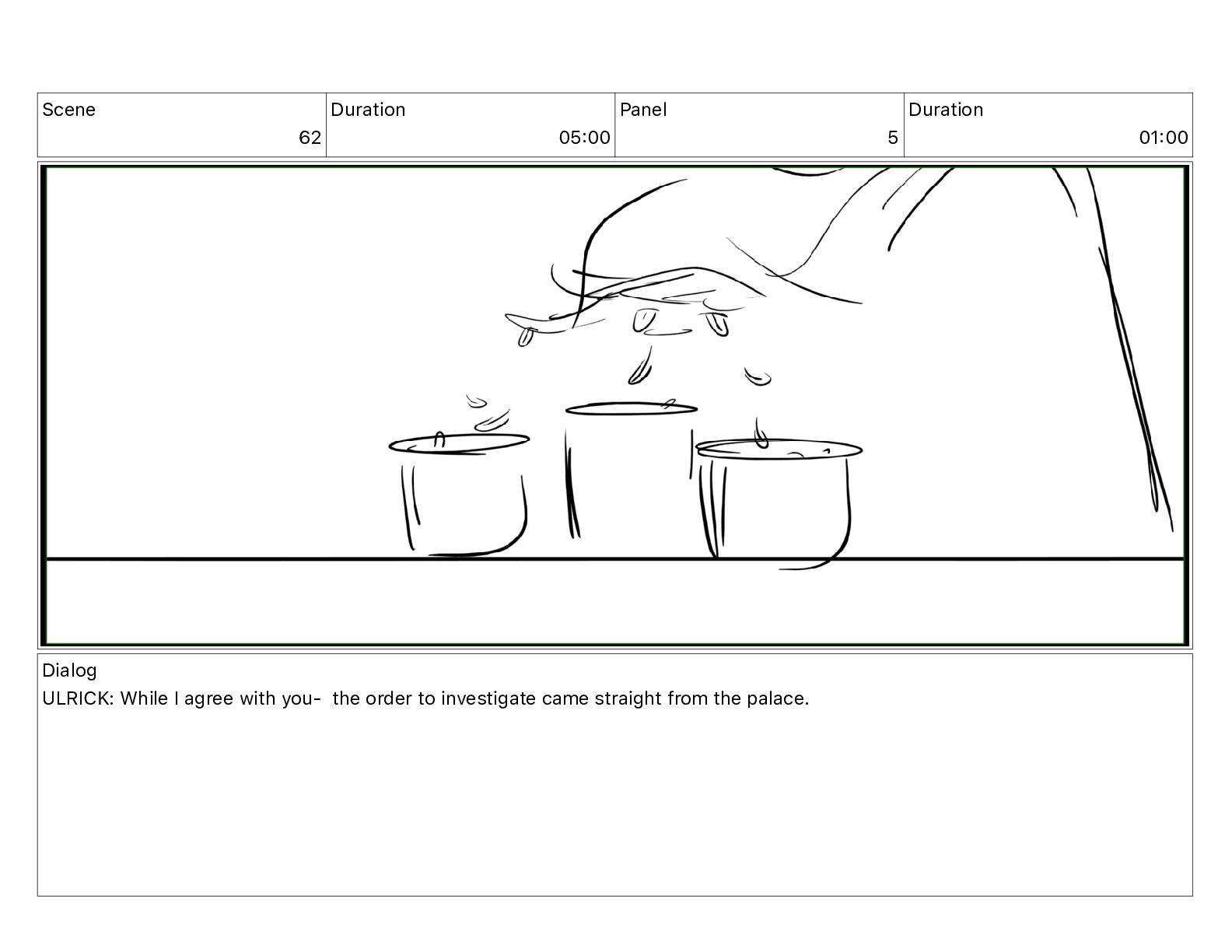 | Scene | Duration | Panel | Duration |
|---|---|---|---|
| 62 | 05:00 | 5 | 01:00 |

Dialog
ULRICK: While I agree with you- the order to investigate came straight from the palace.