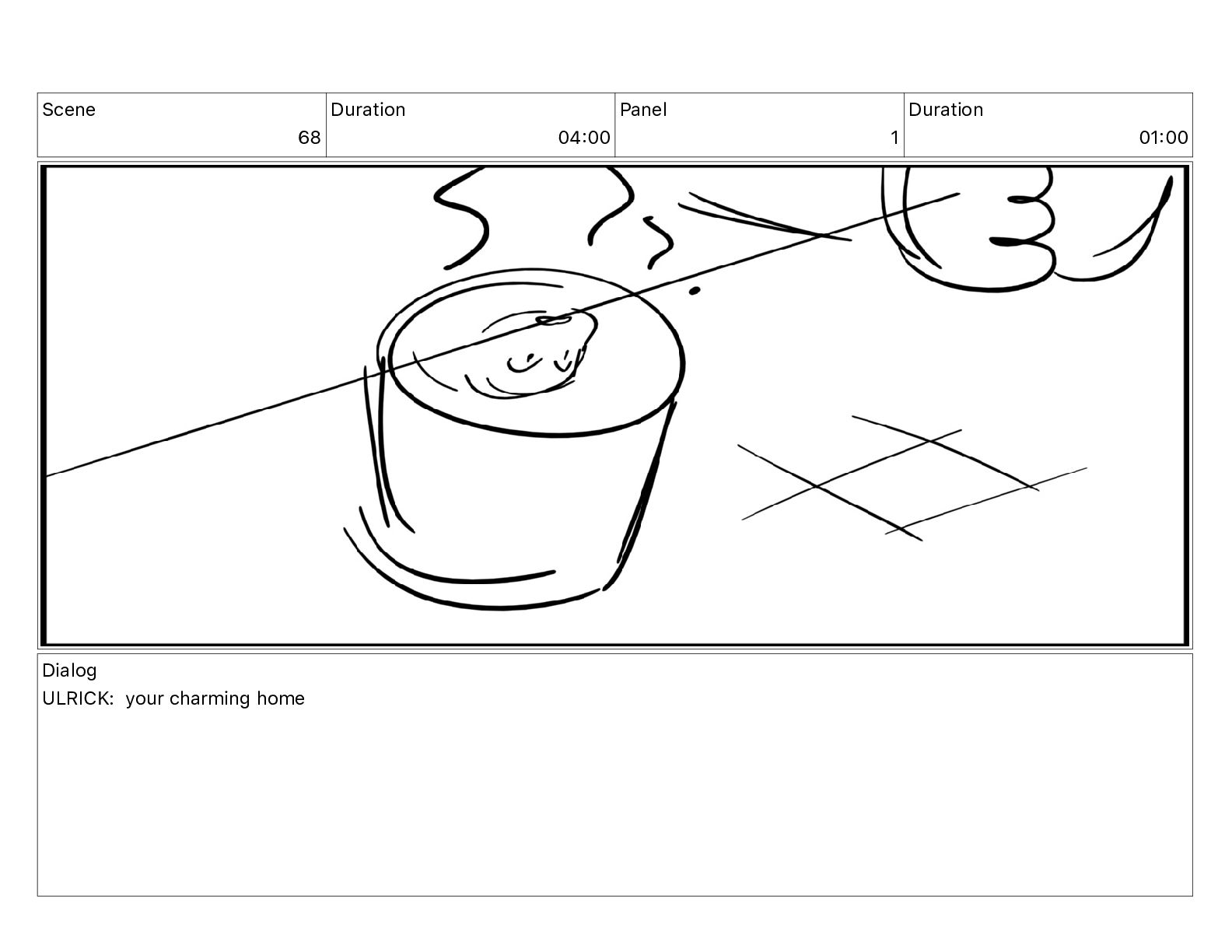 | Scene | Duration | Panel | Duration |
|---|---|---|---|
| 68 | 04:00 | 1 | 01:00 |

Dialog
ULRICK: your charming home