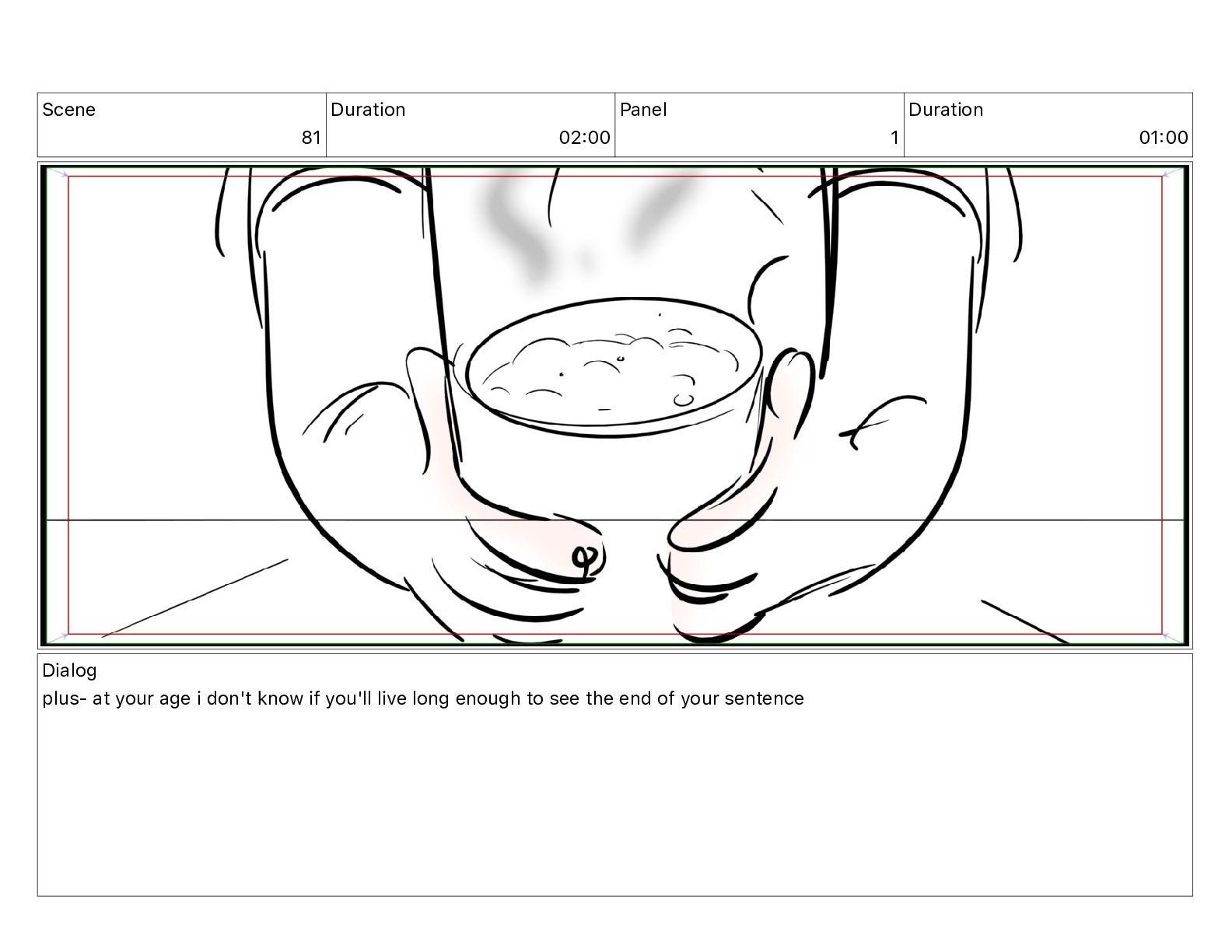 | Scene | Duration | Panel | Duration |
|---|---|---|---|
| 81 | 02:00 | 1 | 01:00 |

Dialog
plus- at your age i don't know if you'll live long enough to see the end of your sentence