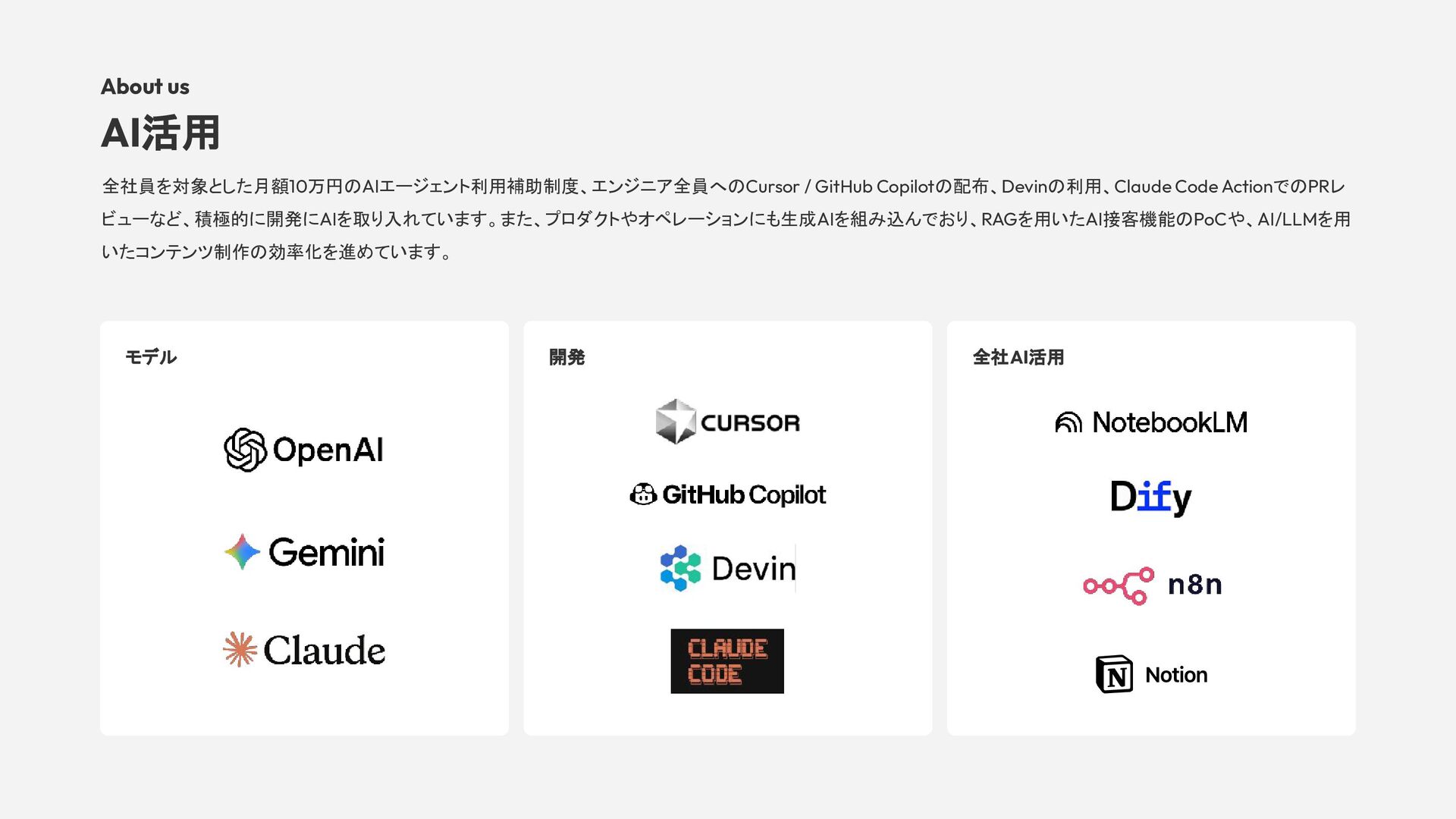 About us

AI活用

全社員を対象とした月額10万円のAIエージェント利用補助制度、エンジニア全員へのCursor / GitHub Copilotの配布、Devinの利用、Claude Code ActionでのPRレビューなど、積極的に開発にAIを取り入れています。また、プロダクトやオペレーションにも生成AIを組み込んでおり、RAGを用いたAI接客機能のPoCや、AI/LLMを用いたコンテンツ制作の効率化を進めています。

モデル

OpenAI

Gemini

Claude

開発

CURSOR

GitHub Copilot

Devin

CLAUDE CODE

全社AI活用

NotebookLM

Dify

n8n

Notion