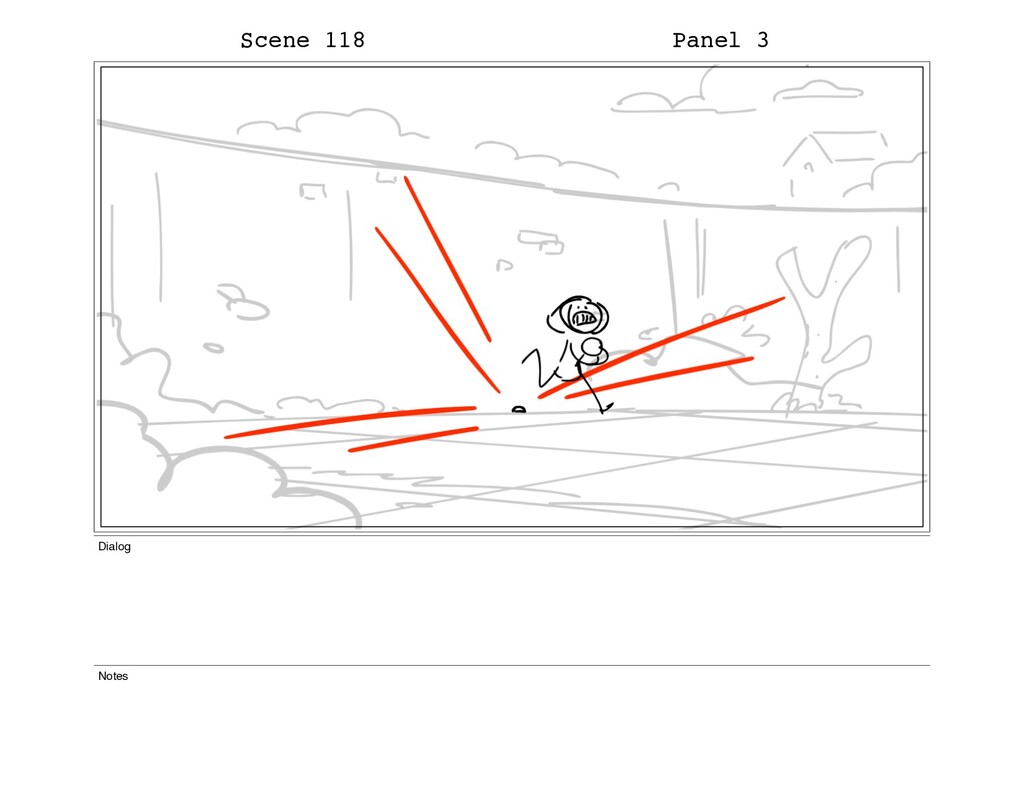 Scene 118

Panel 3

Dialog

Notes