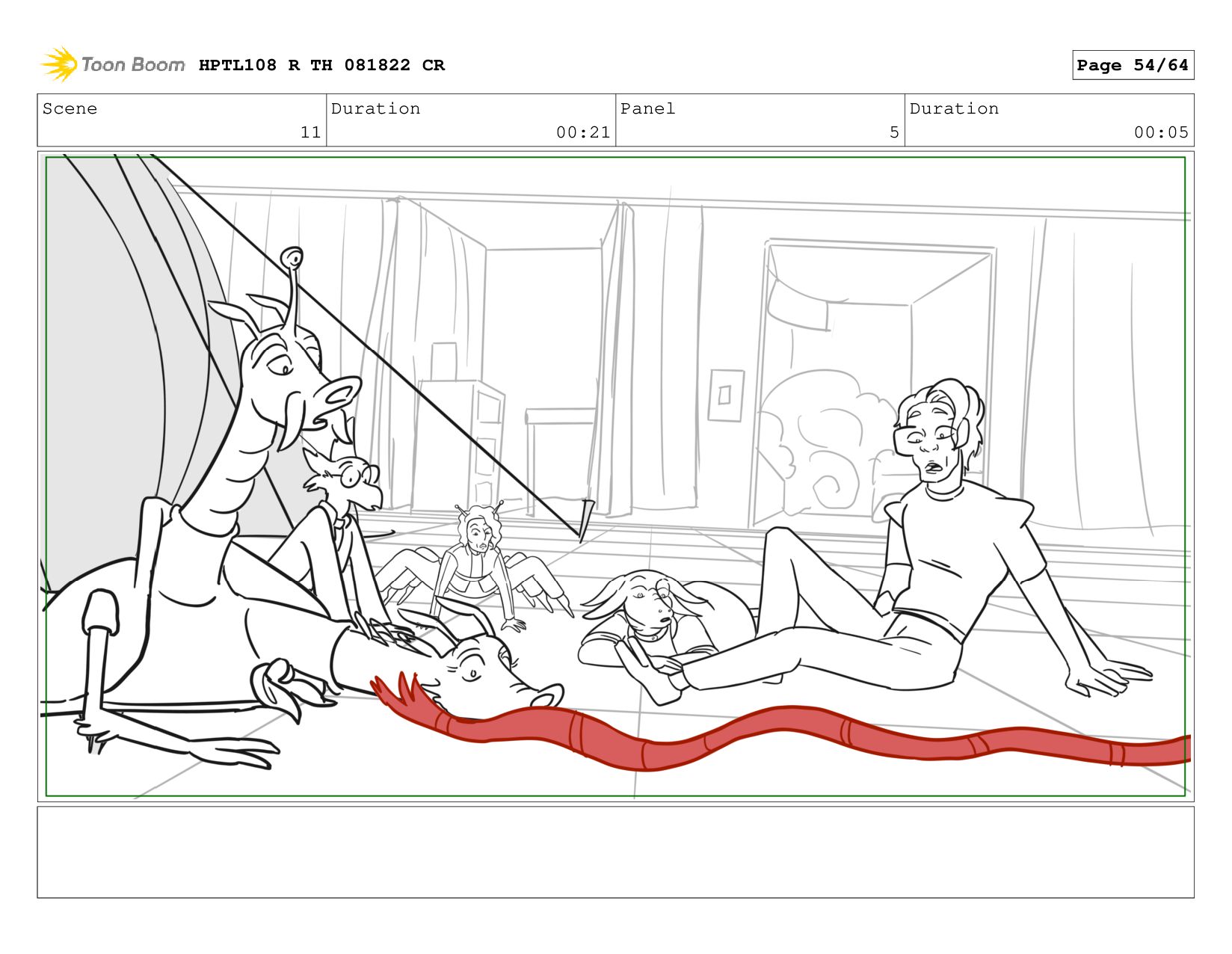 Toon Boom HPTL108 R TH 081822 CR

Page 54/64

| Scene | Duration | Panel | Duration |
|---|---|---|---|
| 11 | 00:21 | 5 | 00:05 |