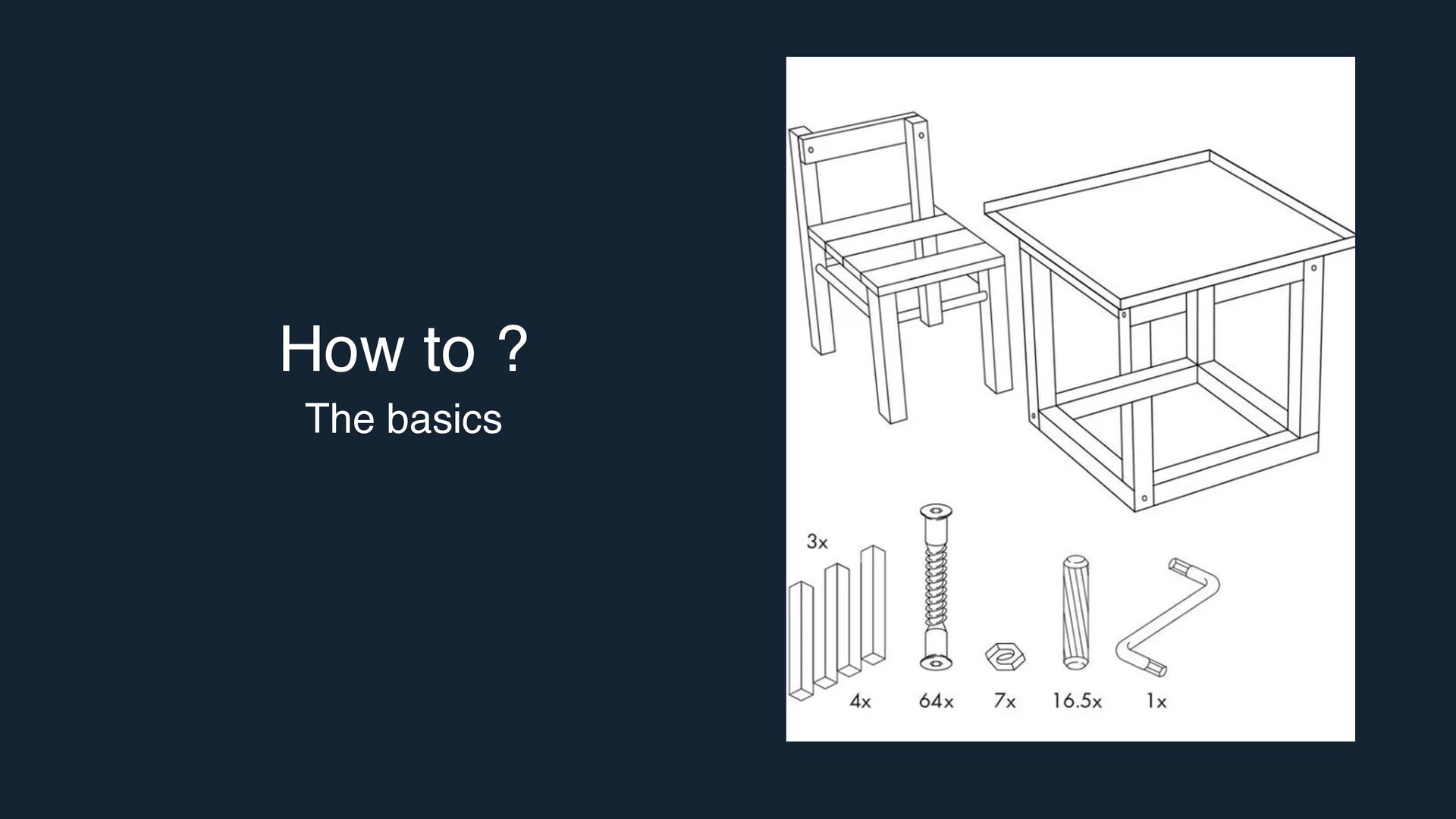 How to ?
The basics

3x
4x
64x
7x
16.5x
1x