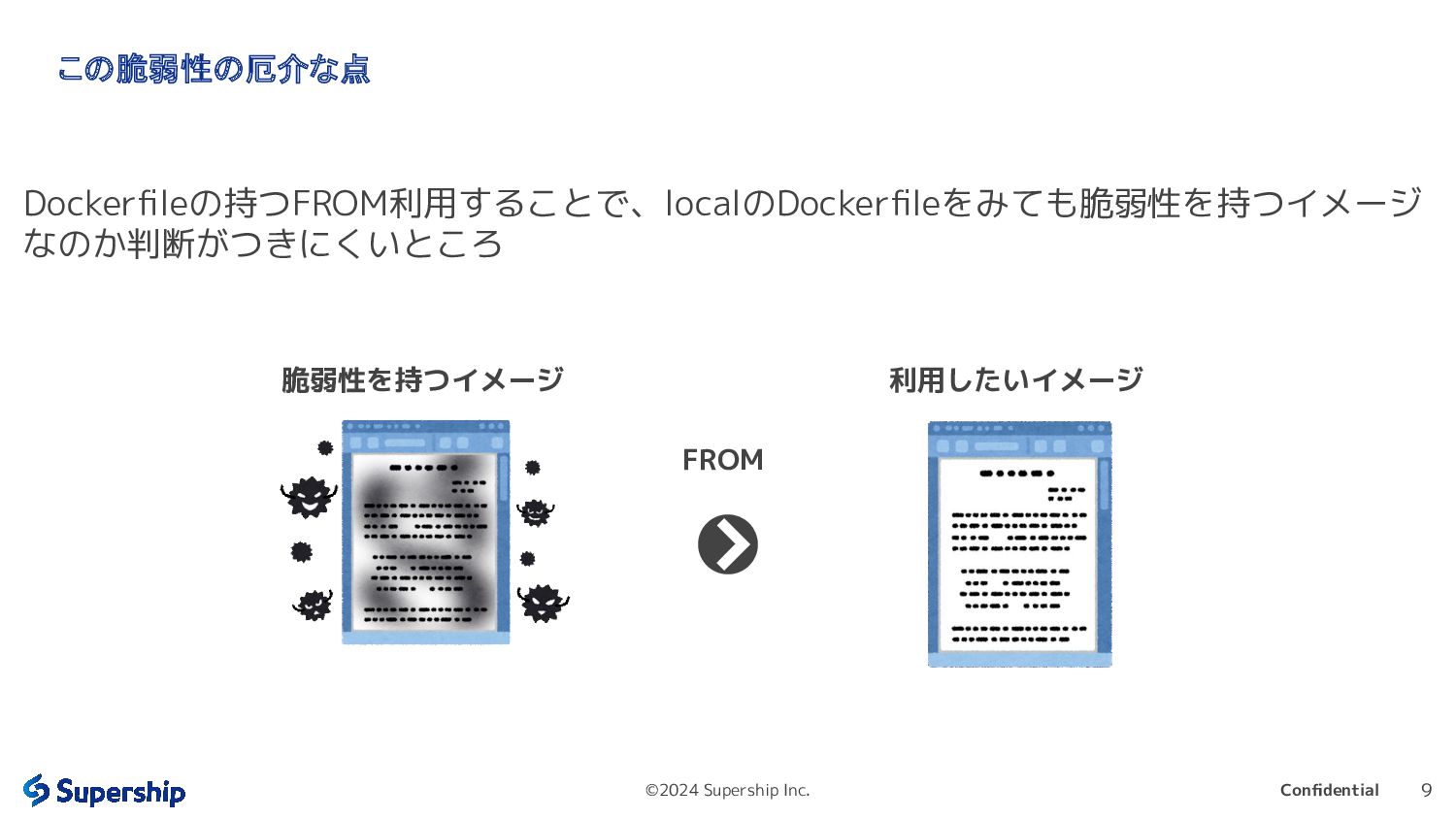 この脆弱性の厄介な点

Dockerfileの持つFROM利用することで、localのDockerfileをみても脆弱性を持つイメージなのか判断がつきにくいところ

脆弱性を持つイメージ

FROM

利用したいイメージ

Supership

©2024 Supership Inc.

Confidential 9