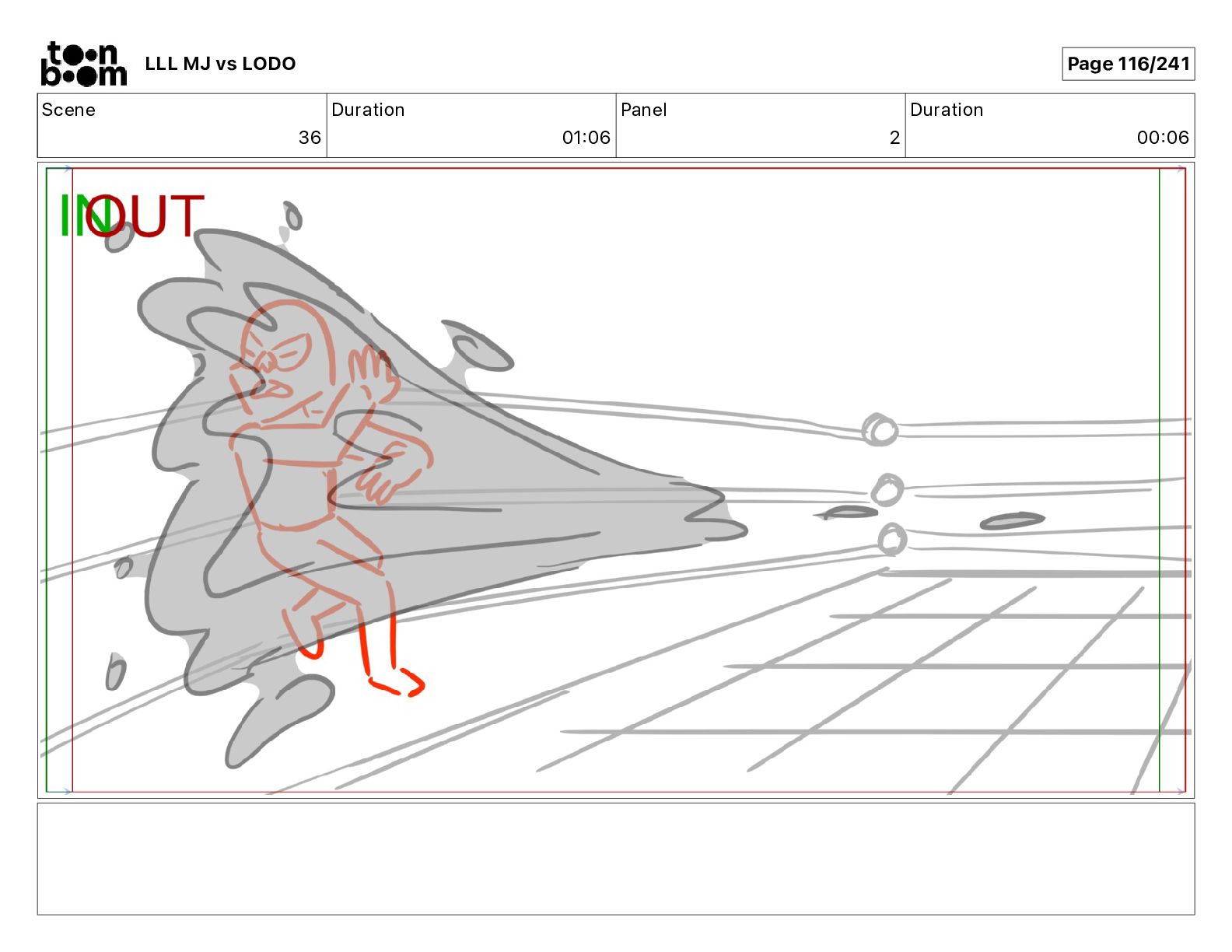 toon boom LLL MJ vs LODO

Page 116/241

| Scene | Duration | Panel | Duration |
|---|---|---|---|
| 36 | 01:06 | 2 | 00:06 |

IN OUT