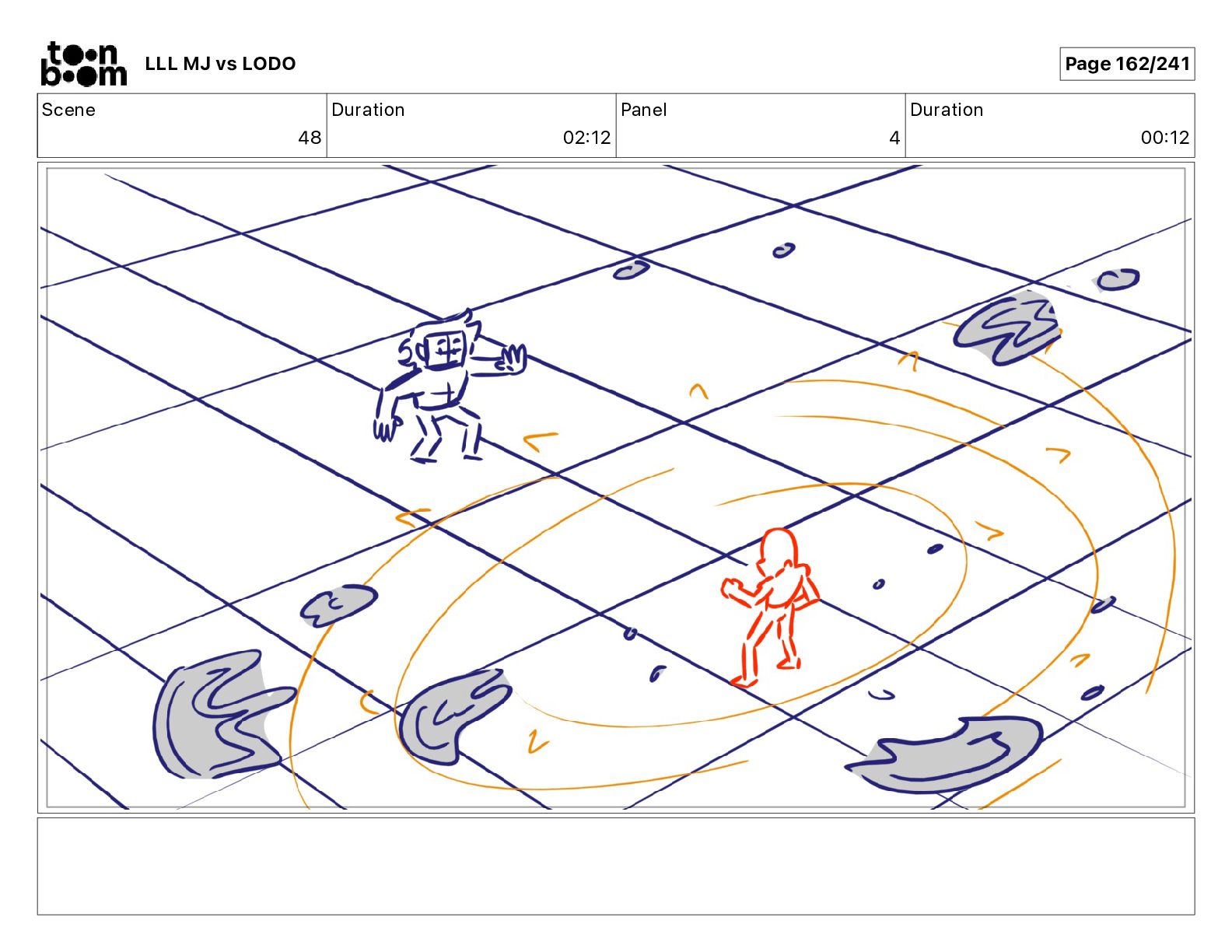 toon boom LLL MJ vs LODO

Page 162/241

| Scene | Duration | Panel | Duration |
|---|---|---|---|
| 48 | 02:12 | 4 | 00:12 |