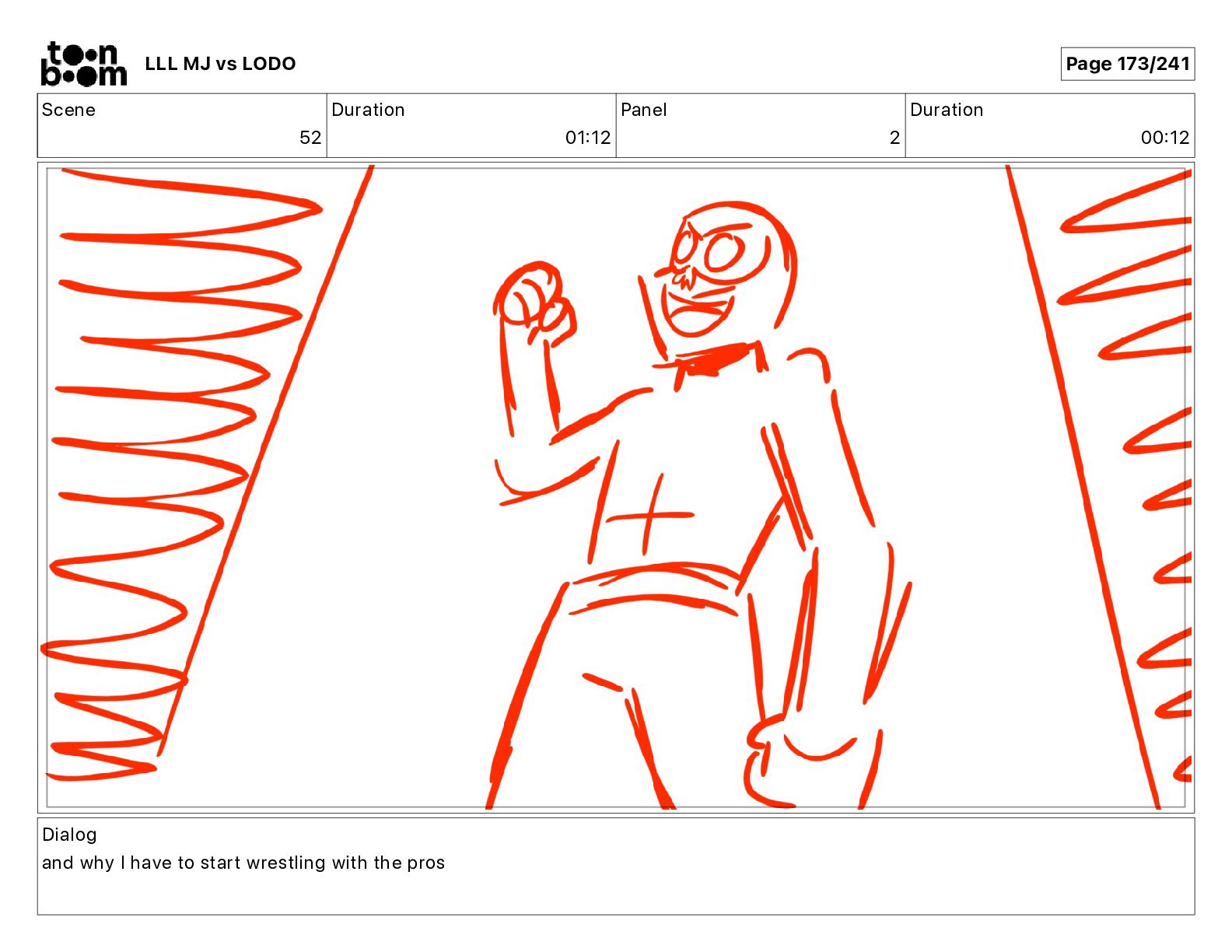 toon boom LLL MJ vs LODO

Page 173/241

| Scene | Duration | Panel | Duration |
|---|---|---|---|
| 52 | 01:12 | 2 | 00:12 |

Dialog
and why I have to start wrestling with the pros