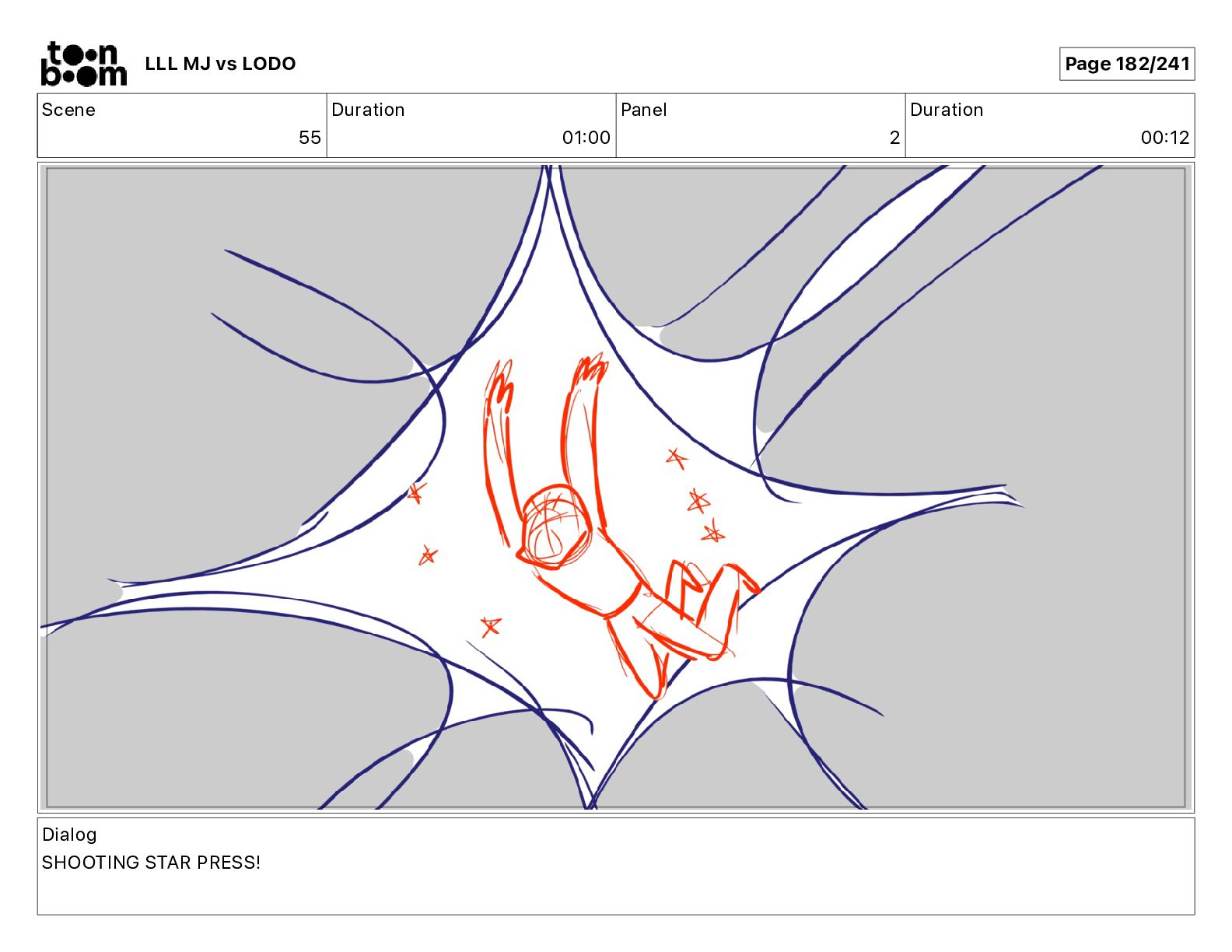 toon boom LLL MJ vs LODO

Page 182/241

| Scene | Duration | Panel | Duration |
|---|---|---|---|
| 55 | 01:00 | 2 | 00:12 |

Dialog
SHOOTING STAR PRESS!