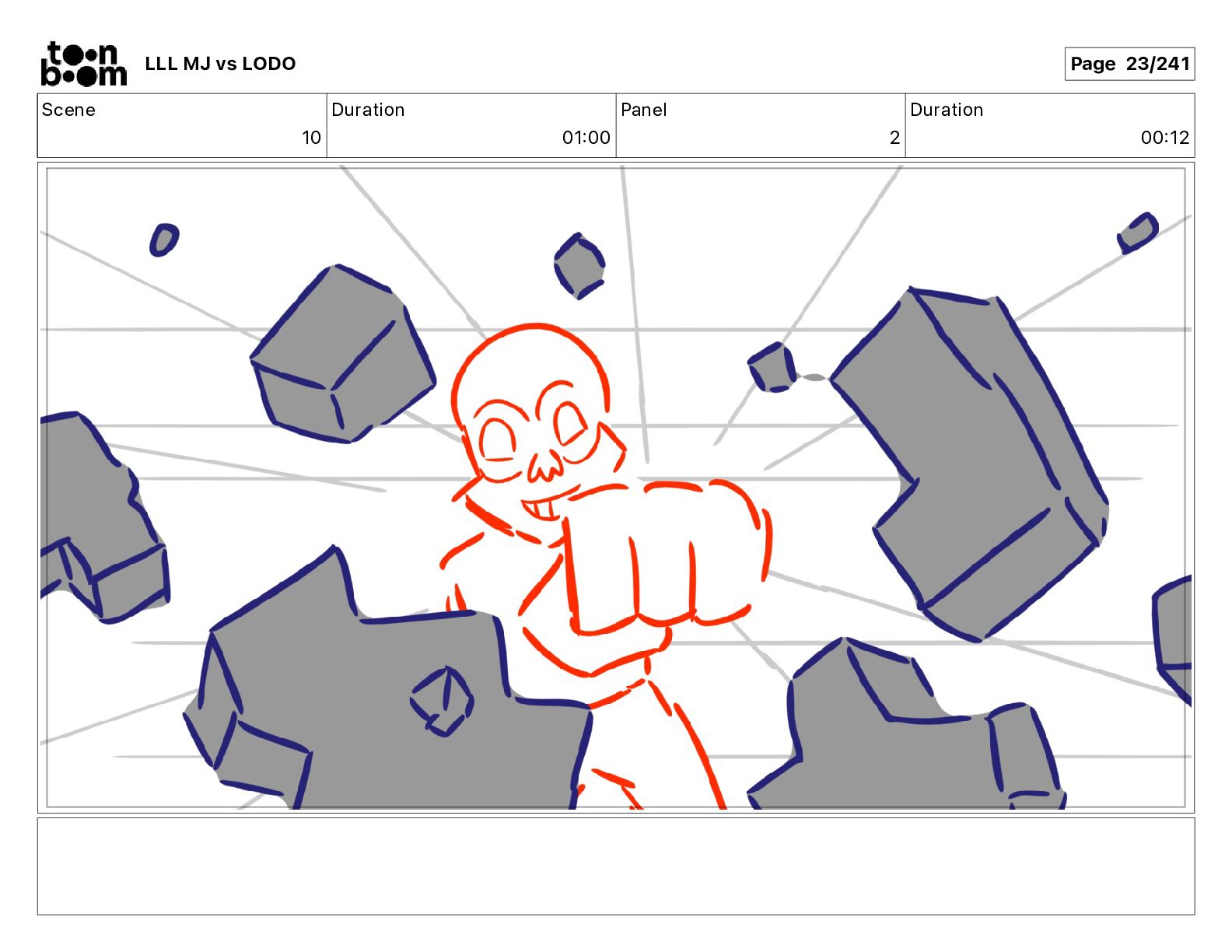 toon boom LLL MJ vs LODO

Page 23/241

| Scene | Duration | Panel | Duration |
|---|---|---|---|
| 10 | 01:00 | 2 | 00:12 |