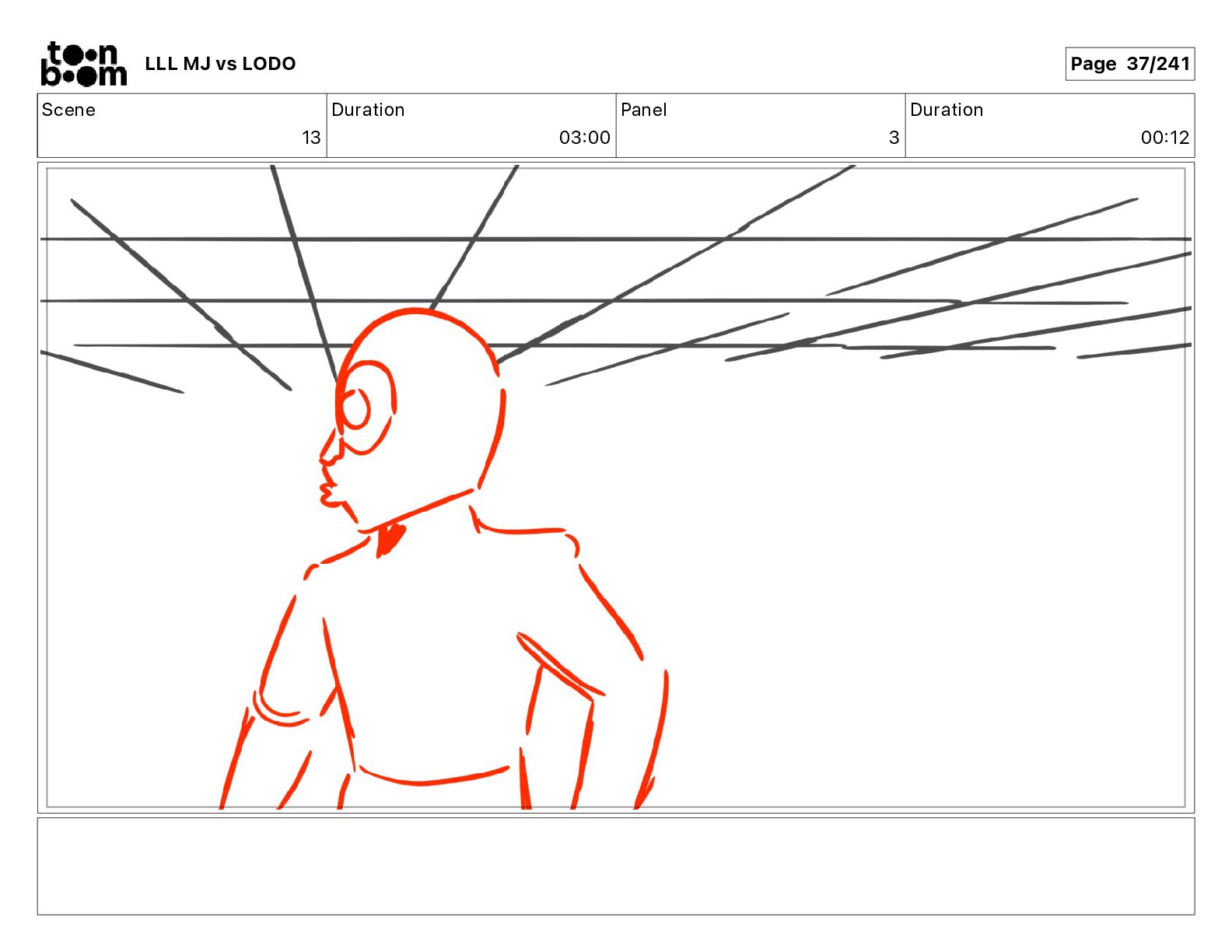 toon boom LLL MJ vs LODO

Page 37/241

| Scene | Duration | Panel | Duration |
|---|---|---|---|
| 13 | 03:00 | 3 | 00:12 |