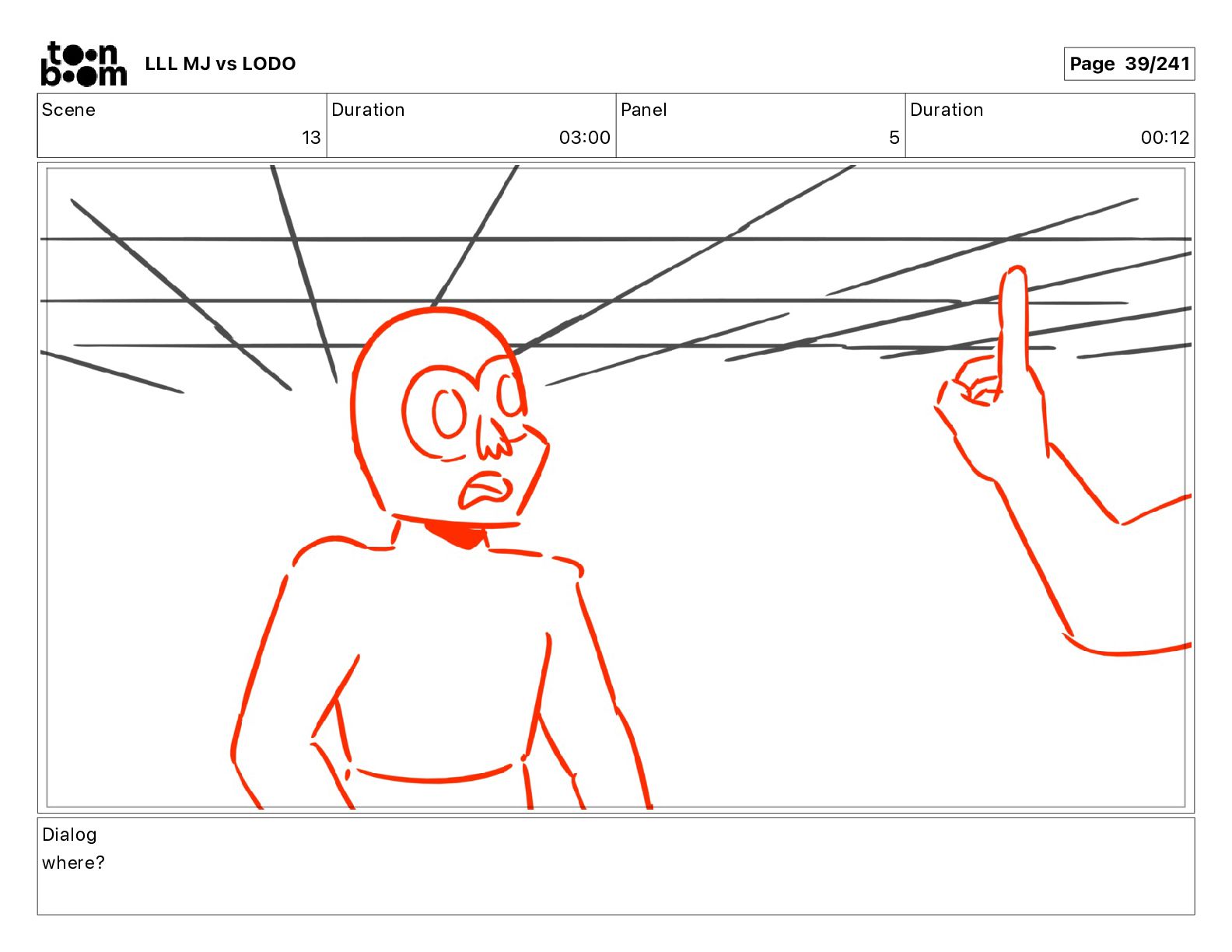 toon boom LLL MJ vs LODO

Page 39/241

| Scene | Duration | Panel | Duration |
|---|---|---|---|
| 13 | 03:00 | 5 | 00:12 |

Dialog
where?