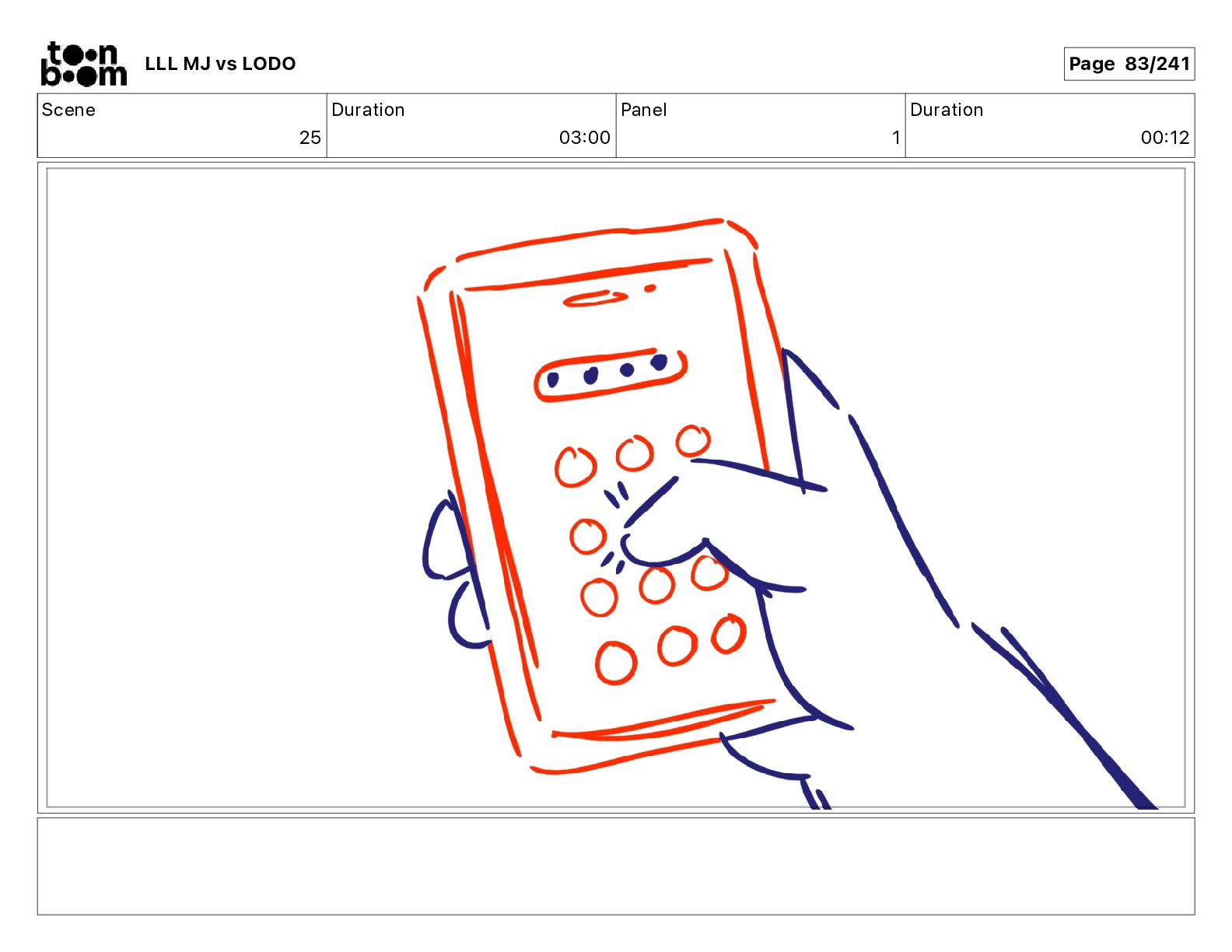 toon boom LLL MJ vs LODO

Page 83/241

| Scene | Duration | Panel | Duration |
|---|---|---|---|
| 25 | 03:00 | 1 | 00:12 |