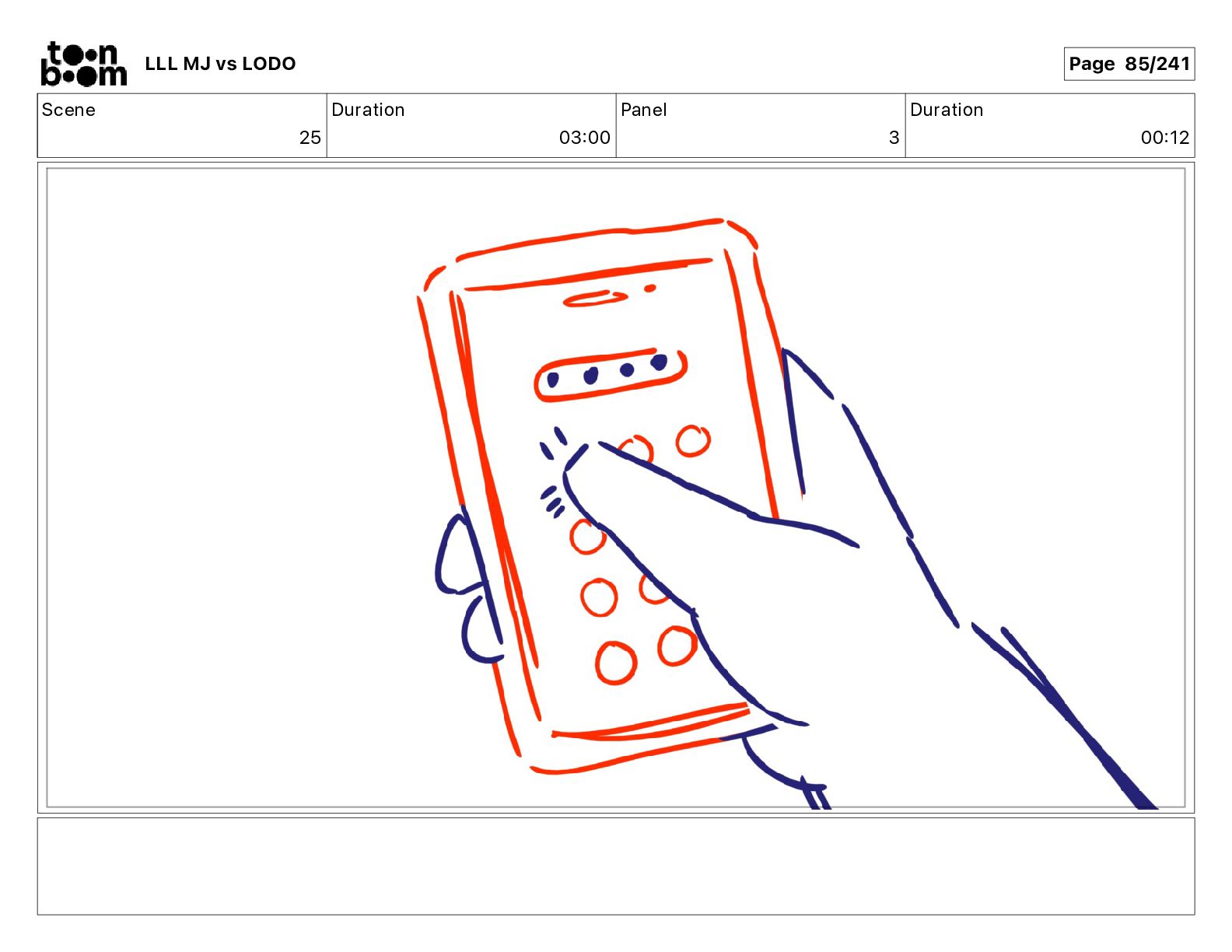 toon boom LLL MJ vs LODO

Page 85/241

| Scene | Duration | Panel | Duration |
|---|---|---|---|
| 25 | 03:00 | 3 | 00:12 |