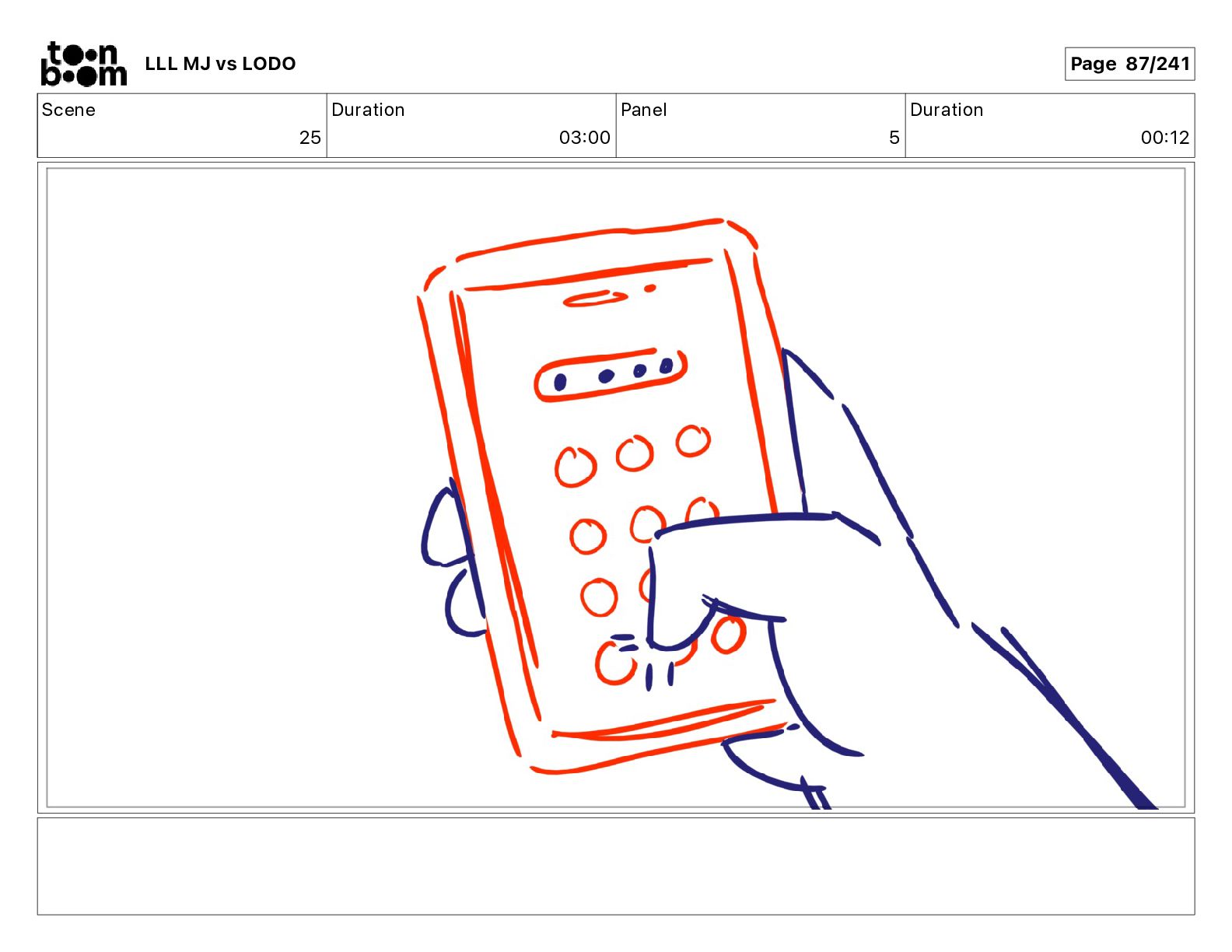 toon boom LLL MJ vs LODO

Page 87/241

| Scene | Duration | Panel | Duration |
|---|---|---|---|
| 25 | 03:00 | 5 | 00:12 |