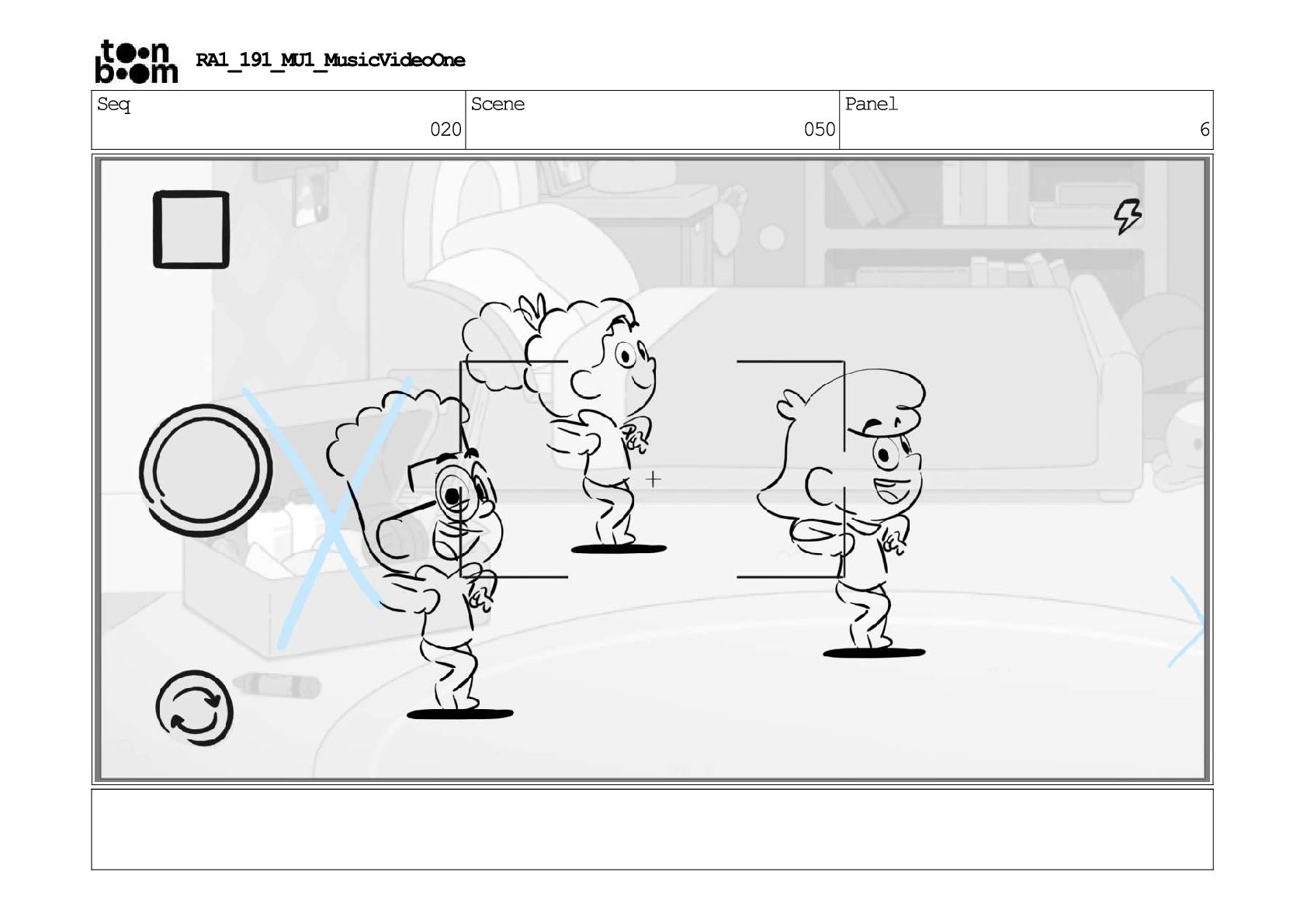 toon boom RA1_191_MU1_MusicVideoOne

| Seq | Scene | Panel |
|---|---|---|
| 020 | 050 | 6 |