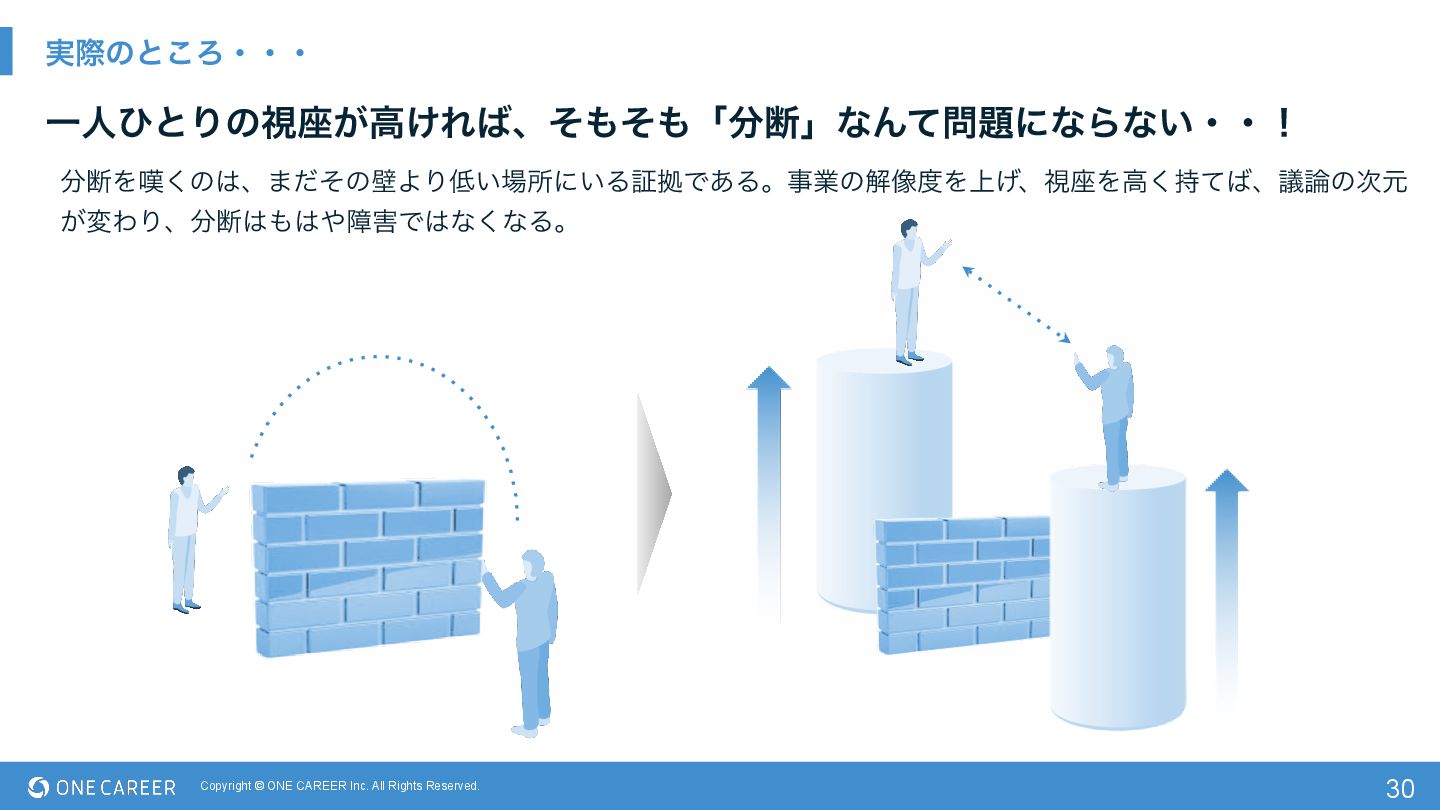 実際のところ・・・

一人ひとりの視座が高ければ、そもそも「分断」なんて問題にならない・・！

分断を嘆くのは、まだその壁より低い場所にいる証拠である。事業の解像度を上げ、視座を高く持てば、議論の次元が変わり、分断はもはや障害ではなくなる。

ONE CAREER Copyright © ONE CAREER Inc. All Rights Reserved. 30