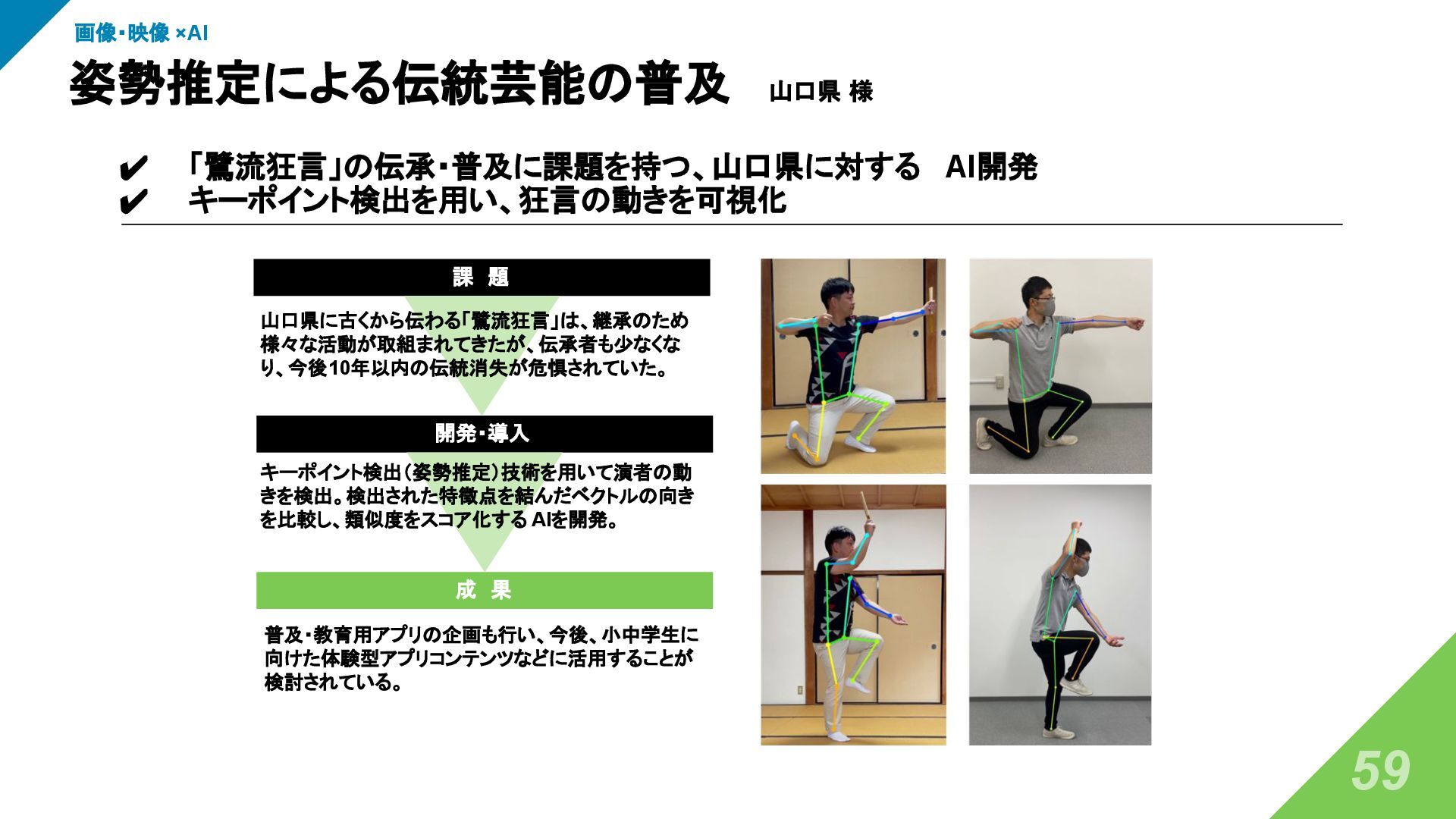 画像･映像 ×AI

姿勢推定による伝統芸能の普及 山口県 様

✔ 「鷺流狂言」の伝承･普及に課題を持つ、山口県に対する AI開発
✔ キーポイント検出を用い、狂言の動きを可視化

課 題

山口県に古くから伝わる「鷺流狂言」は、継承のため様々な活動が取組まれてきたが、伝承者も少なくなり、今後10年以内の伝統消失が危惧されていた。

開発･導入

キーポイント検出（姿勢推定）技術を用いて演者の動きを検出。検出された特徴点を結んだベクトルの向きを比較し、類似度をスコア化する AIを開発。

成 果

普及･教育用アプリの企画も行い、今後、小中学生に向けた体験型アプリコンテンツなどに活用することが検討されている。

59