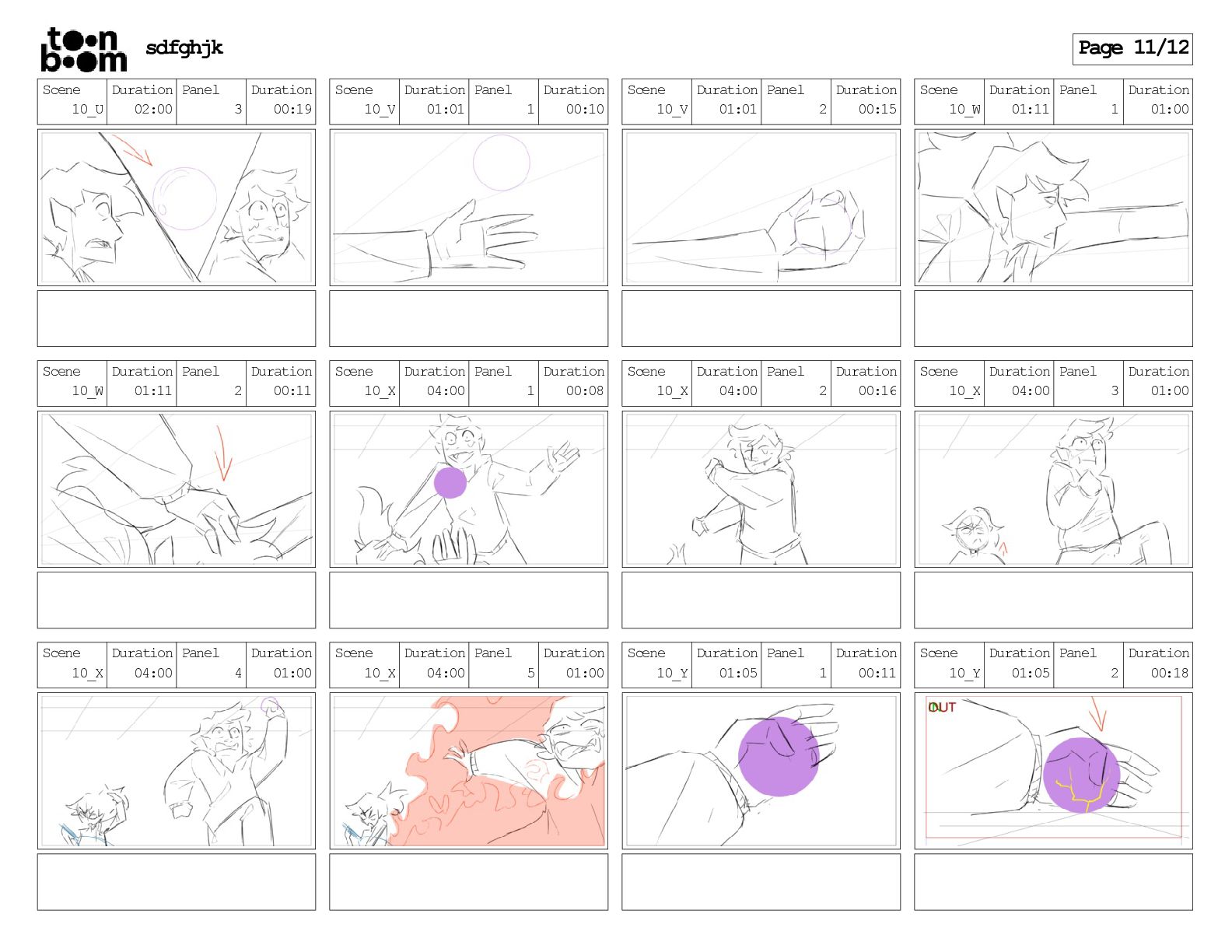 toon boom sdfghjk

Page 11/12

| Scene | Duration | Panel | Duration |
|---|---|---|---|
| 10_U | 02:00 | 3 | 00:19 |

| Scene | Duration | Panel | Duration |
|---|---|---|---|
| 10_V | 01:01 | 1 | 00:10 |

| Scene | Duration | Panel | Duration |
|---|---|---|---|
| 10_V | 01:01 | 2 | 00:15 |

| Scene | Duration | Panel | Duration |
|---|---|---|---|
| 10_W | 01:11 | 1 | 01:00 |

| Scene | Duration | Panel | Duration |
|---|---|---|---|
| 10_W | 01:11 | 2 | 00:11 |

| Scene | Duration | Panel | Duration |
|---|---|---|---|
| 10_X | 04:00 | 1 | 00:08 |

| Scene | Duration | Panel | Duration |
|---|---|---|---|
| 10_X | 04:00 | 2 | 00:16 |

| Scene | Duration | Panel | Duration |
|---|---|---|---|
| 10_X | 04:00 | 3 | 01:00 |

| Scene | Duration | Panel | Duration |
|---|---|---|---|
| 10_X | 04:00 | 4 | 01:00 |

| Scene | Duration | Panel | Duration |
|---|---|---|---|
| 10_X | 04:00 | 5 | 01:00 |

| Scene | Duration | Panel | Duration |
|---|---|---|---|
| 10_Y | 01:05 | 1 | 00:11 |

| Scene | Duration | Panel | Duration |
|---|---|---|---|
| 10_Y | 01:05 | 2 | 00:18 |

OUT