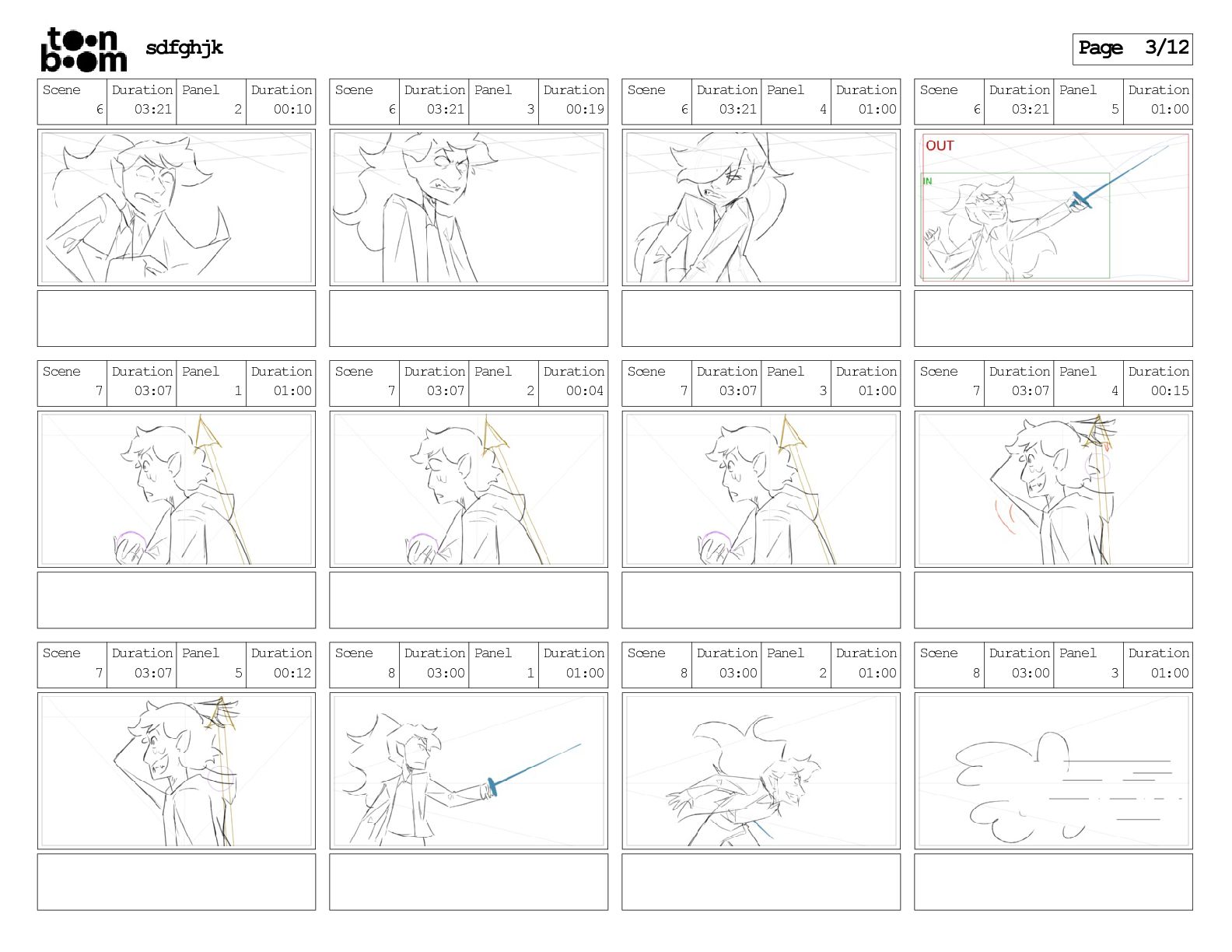 toon boom sdfghjk

Page 3/12

| Scene | Duration | Panel | Duration |
|---|---|---|---|
| 6 | 03:21 | 2 | 00:10 |

| Scene | Duration | Panel | Duration |
|---|---|---|---|
| 6 | 03:21 | 3 | 00:19 |

| Scene | Duration | Panel | Duration |
|---|---|---|---|
| 6 | 03:21 | 4 | 01:00 |

| Scene | Duration | Panel | Duration |
|---|---|---|---|
| 6 | 03:21 | 5 | 01:00 |

OUT
IN

| Scene | Duration | Panel | Duration |
|---|---|---|---|
| 7 | 03:07 | 1 | 01:00 |

| Scene | Duration | Panel | Duration |
|---|---|---|---|
| 7 | 03:07 | 2 | 00:04 |

| Scene | Duration | Panel | Duration |
|---|---|---|---|
| 7 | 03:07 | 3 | 01:00 |

| Scene | Duration | Panel | Duration |
|---|---|---|---|
| 7 | 03:07 | 4 | 00:15 |

| Scene | Duration | Panel | Duration |
|---|---|---|---|
| 7 | 03:07 | 5 | 00:12 |

| Scene | Duration | Panel | Duration |
|---|---|---|---|
| 8 | 03:00 | 1 | 01:00 |

| Scene | Duration | Panel | Duration |
|---|---|---|---|
| 8 | 03:00 | 2 | 01:00 |

| Scene | Duration | Panel | Duration |
|---|---|---|---|
| 8 | 03:00 | 3 | 01:00 |