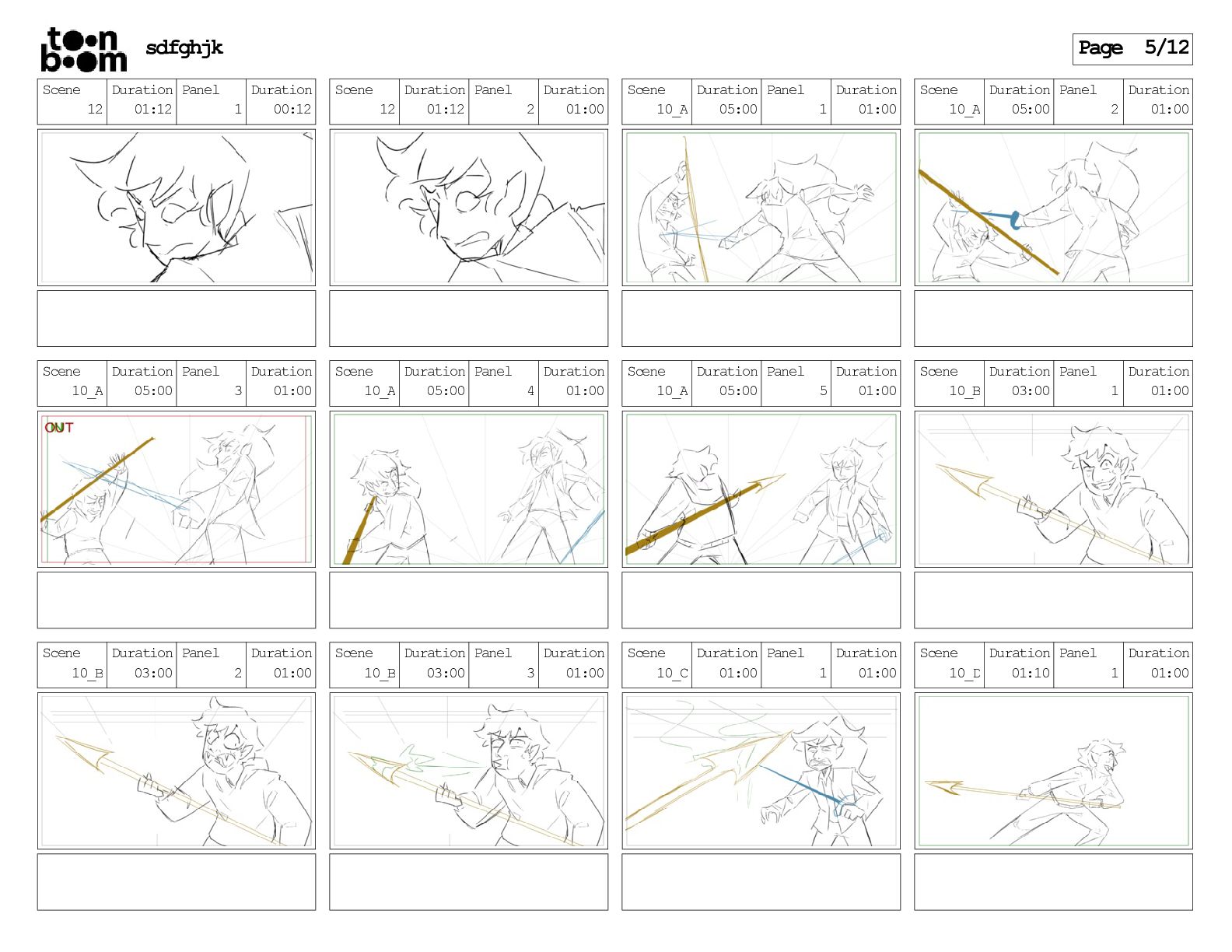 toon boom sdfghjk

Page 5/12

| Scene | Duration | Panel | Duration |
|---|---|---|---|
| 12 | 01:12 | 1 | 00:12 |

| Scene | Duration | Panel | Duration |
|---|---|---|---|
| 12 | 01:12 | 2 | 01:00 |

| Scene | Duration | Panel | Duration |
|---|---|---|---|
| 10_A | 05:00 | 1 | 01:00 |

| Scene | Duration | Panel | Duration |
|---|---|---|---|
| 10_A | 05:00 | 2 | 01:00 |

| Scene | Duration | Panel | Duration |
|---|---|---|---|
| 10_A | 05:00 | 3 | 01:00 |

OUT

| Scene | Duration | Panel | Duration |
|---|---|---|---|
| 10_A | 05:00 | 4 | 01:00 |

| Scene | Duration | Panel | Duration |
|---|---|---|---|
| 10_A | 05:00 | 5 | 01:00 |

| Scene | Duration | Panel | Duration |
|---|---|---|---|
| 10_B | 03:00 | 1 | 01:00 |

| Scene | Duration | Panel | Duration |
|---|---|---|---|
| 10_B | 03:00 | 2 | 01:00 |

| Scene | Duration | Panel | Duration |
|---|---|---|---|
| 10_B | 03:00 | 3 | 01:00 |

| Scene | Duration | Panel | Duration |
|---|---|---|---|
| 10_C | 01:00 | 1 | 01:00 |

| Scene | Duration | Panel | Duration |
|---|---|---|---|
| 10_D | 01:10 | 1 | 01:00 |