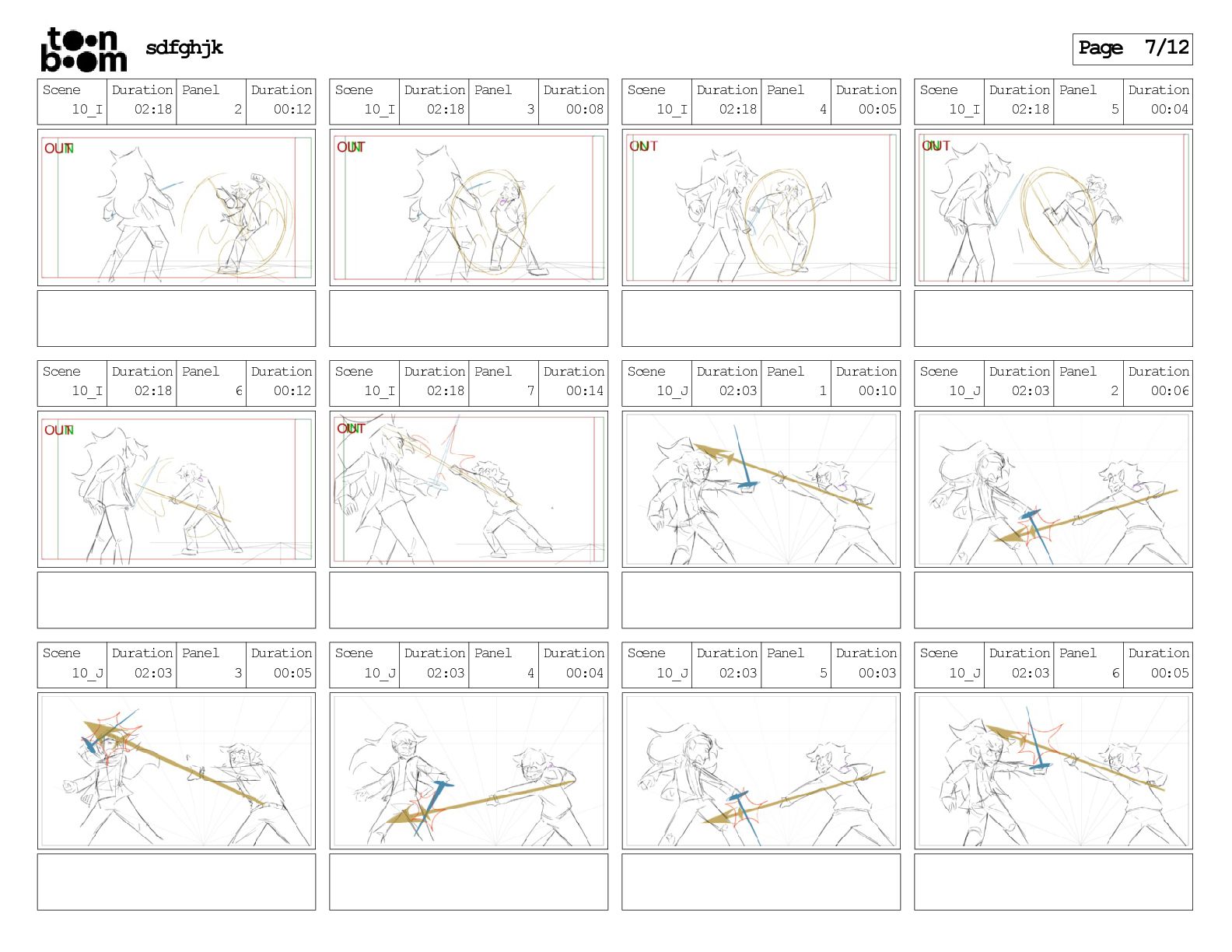 toon boom sdfghjk

Page 7/12

| Scene | Duration | Panel | Duration |
|---|---|---|---|
| 10_I | 02:18 | 2 | 00:12 |

OUT IN

| Scene | Duration | Panel | Duration |
|---|---|---|---|
| 10_I | 02:18 | 3 | 00:08 |

OUT IN

| Scene | Duration | Panel | Duration |
|---|---|---|---|
| 10_I | 02:18 | 4 | 00:05 |

OUT IN

| Scene | Duration | Panel | Duration |
|---|---|---|---|
| 10_I | 02:18 | 5 | 00:04 |

OUT IN

| Scene | Duration | Panel | Duration |
|---|---|---|---|
| 10_I | 02:18 | 6 | 00:12 |

OUT IN

| Scene | Duration | Panel | Duration |
|---|---|---|---|
| 10_I | 02:18 | 7 | 00:14 |

OUT IN

| Scene | Duration | Panel | Duration |
|---|---|---|---|
| 10_J | 02:03 | 1 | 00:10 |

| Scene | Duration | Panel | Duration |
|---|---|---|---|
| 10_J | 02:03 | 2 | 00:06 |

| Scene | Duration | Panel | Duration |
|---|---|---|---|
| 10_J | 02:03 | 3 | 00:05 |

| Scene | Duration | Panel | Duration |
|---|---|---|---|
| 10_J | 02:03 | 4 | 00:04 |

| Scene | Duration | Panel | Duration |
|---|---|---|---|
| 10_J | 02:03 | 5 | 00:03 |

| Scene | Duration | Panel | Duration |
|---|---|---|---|
| 10_J | 02:03 | 6 | 00:05 |