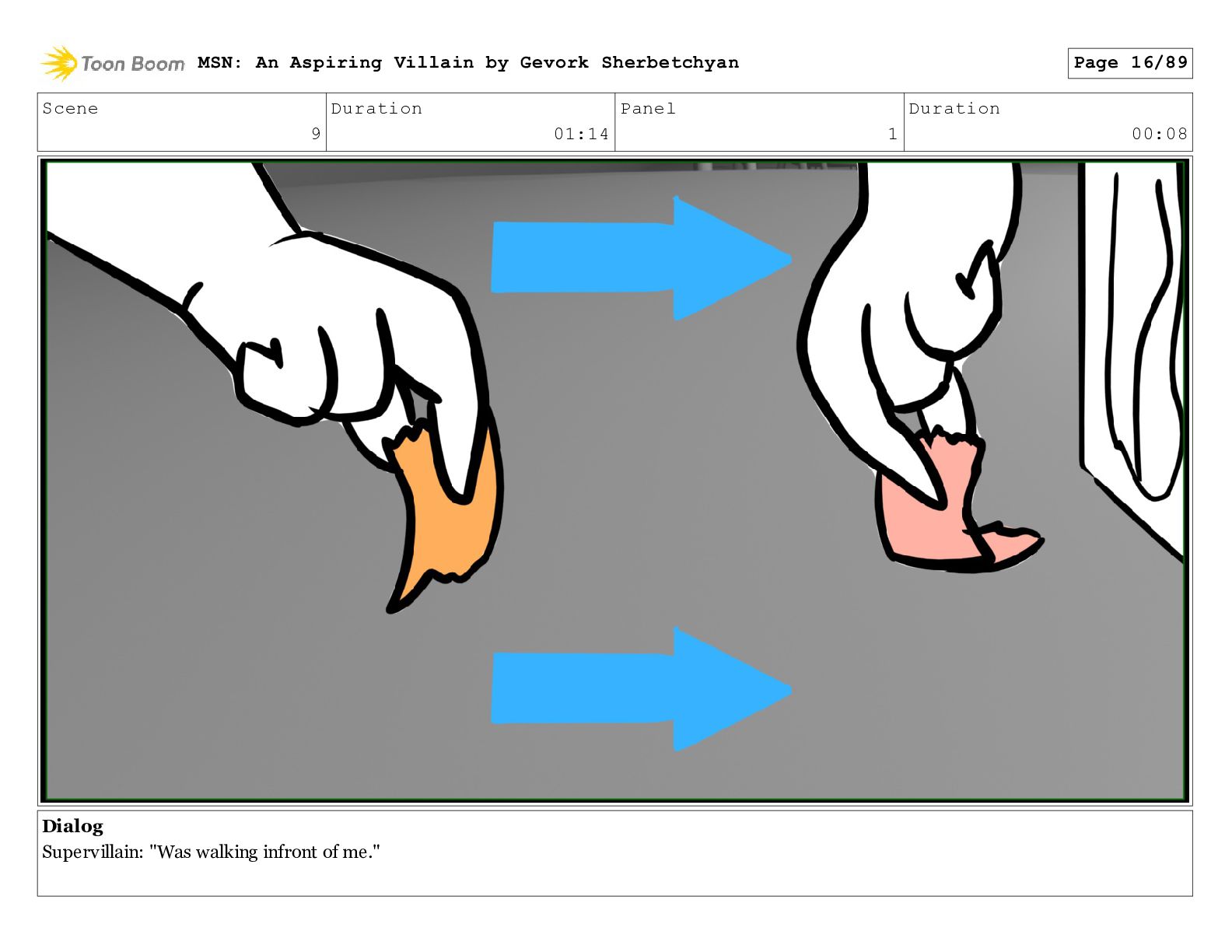 Toon Boom MSN: An Aspiring Villain by Gevork Sherbetchyan

Page 16/89

| Scene | Duration | Panel | Duration |
|---|---|---|---|
| 9 | 01:14 | 1 | 00:08 |

Dialog
Supervillain: "Was walking infront of me."