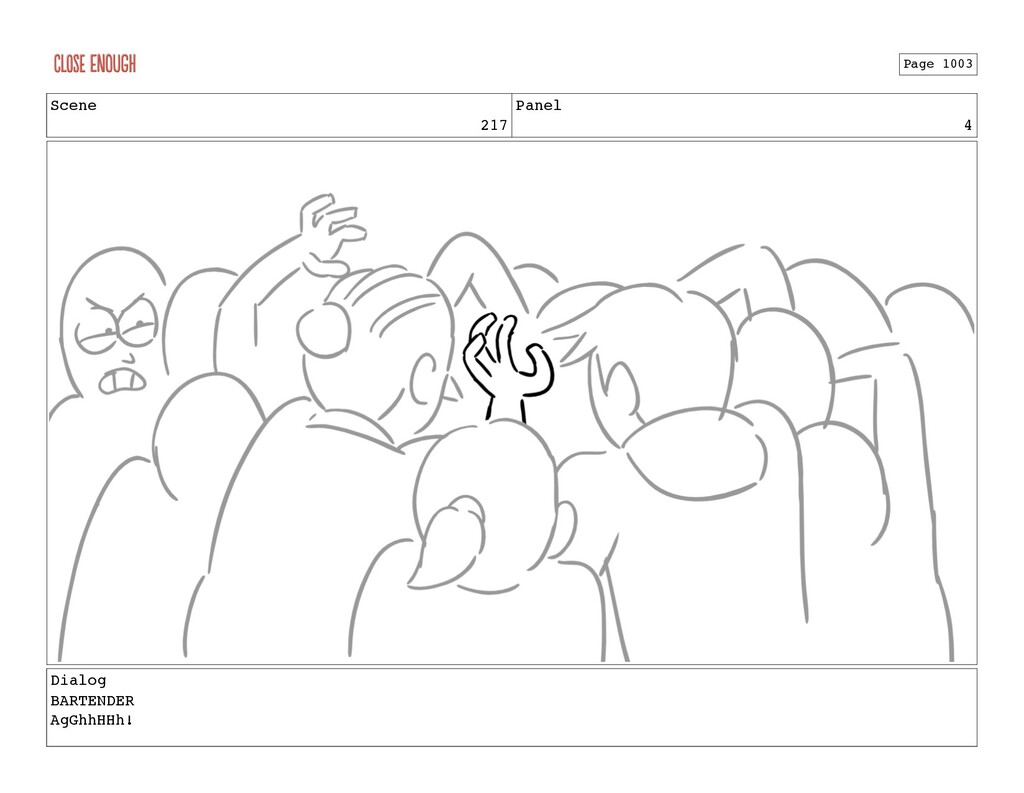 CLOSE ENOUGH

Page 1003

| Scene 217 | Panel 4 |
|---|---|

Dialog
BARTENDER
AgGhhHHh!