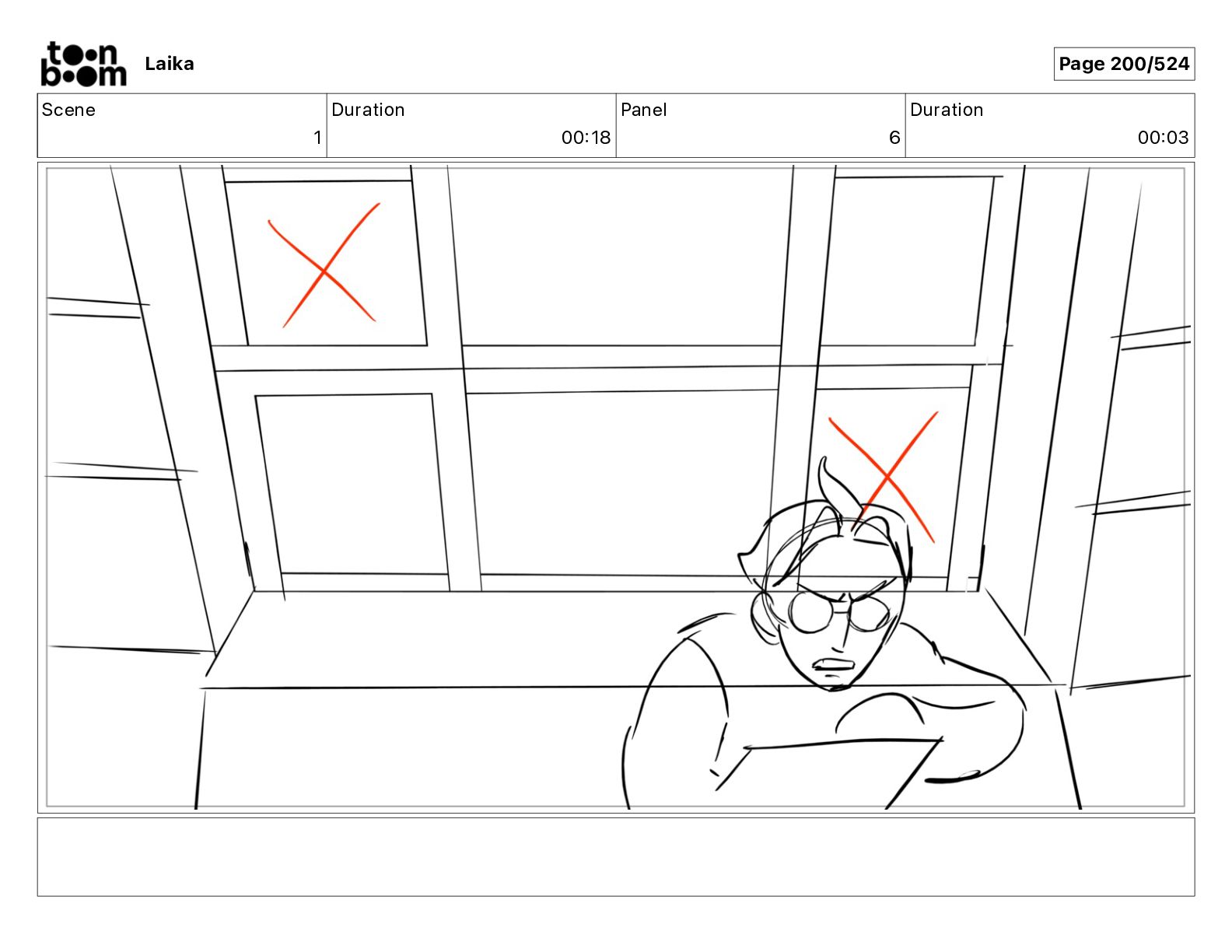 toon boom Laika

Page 200/524

| Scene | Duration | Panel | Duration |
|---|---|---|---|
| 1 | 00:18 | 6 | 00:03 |