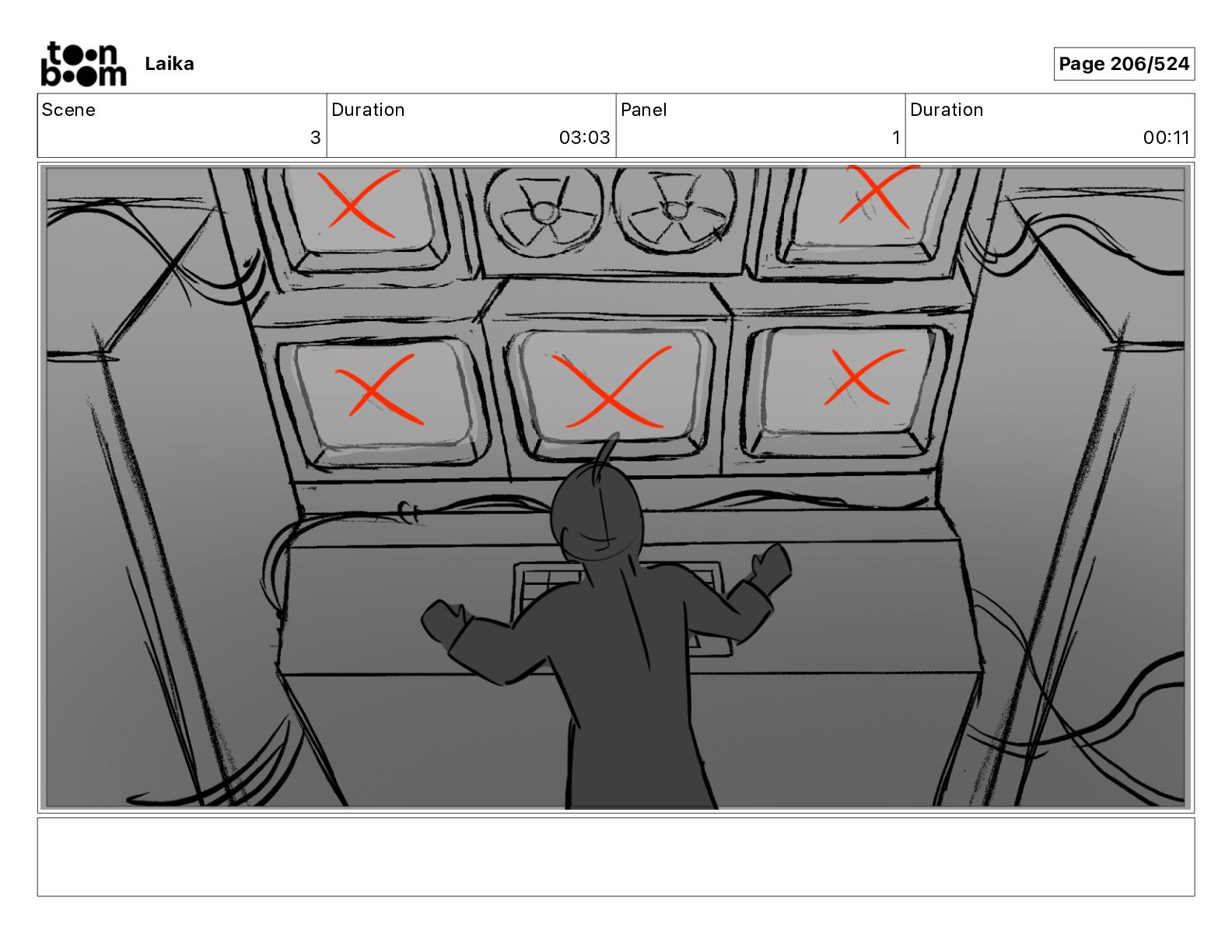 toon boom Laika

Page 206/524

| Scene | Duration | Panel | Duration |
|---|---|---|---|
| 3 | 03:03 | 1 | 00:11 |