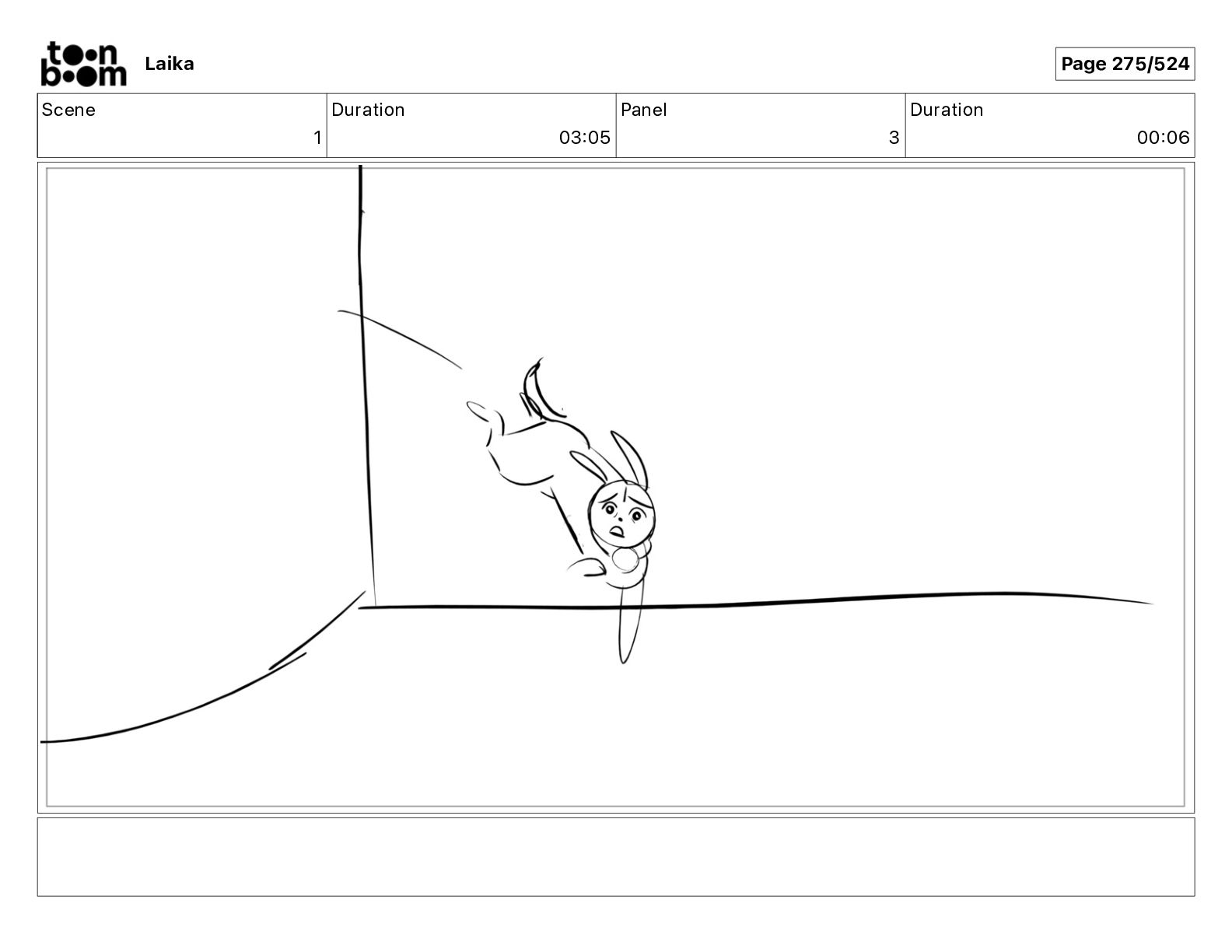 toon boom Laika

Page 275/524

| Scene | Duration | Panel | Duration |
|---|---|---|---|
| 1 | 03:05 | 3 | 00:06 |