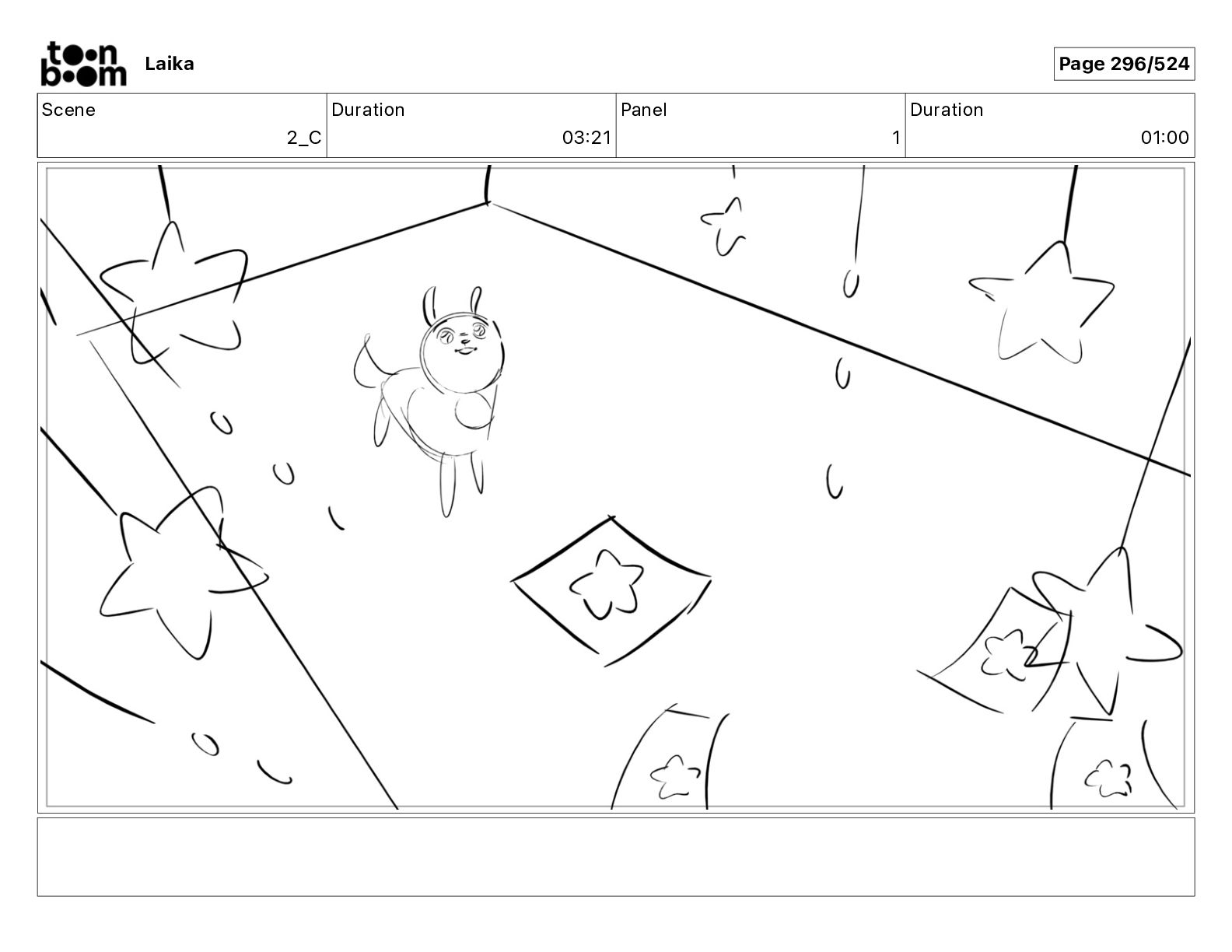 toon boom Laika

Page 296/524

| Scene | Duration | Panel | Duration |
|---|---|---|---|
| 2_C | 03:21 | 1 | 01:00 |