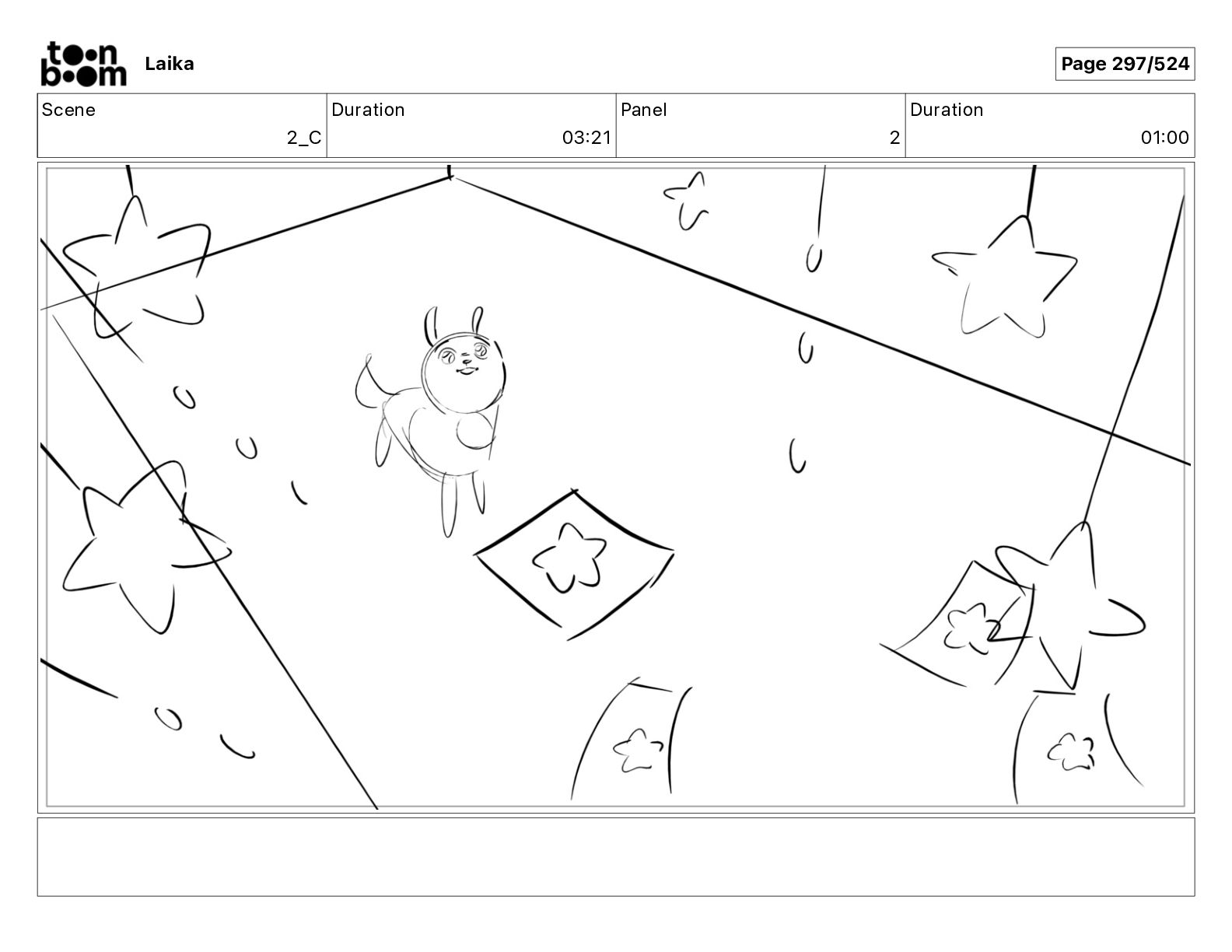 toon boom Laika

Page 297/524

| Scene | Duration | Panel | Duration |
|---|---|---|---|
| 2_C | 03:21 | 2 | 01:00 |