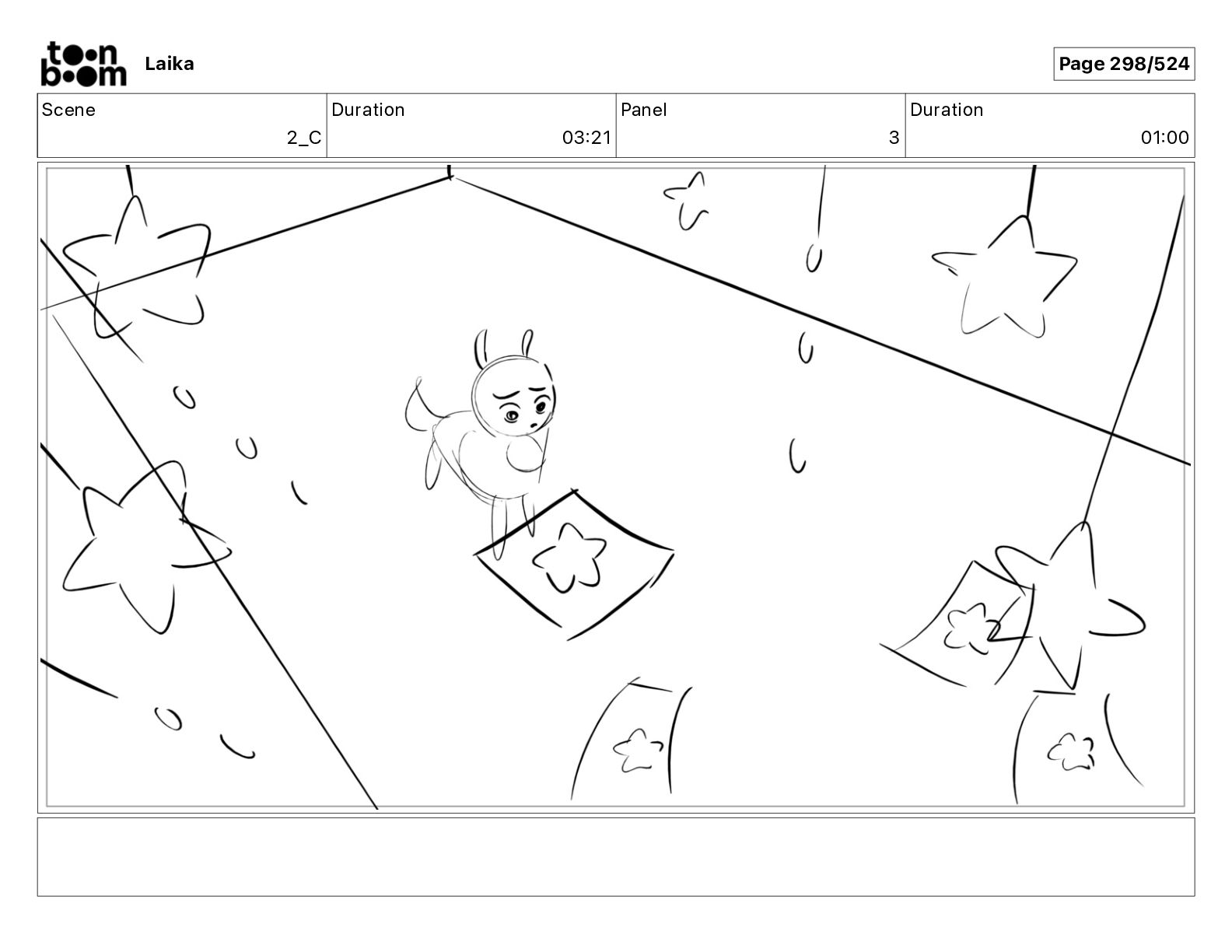 toon boom Laika

Page 298/524

| Scene | Duration | Panel | Duration |
|---|---|---|---|
| 2_C | 03:21 | 3 | 01:00 |