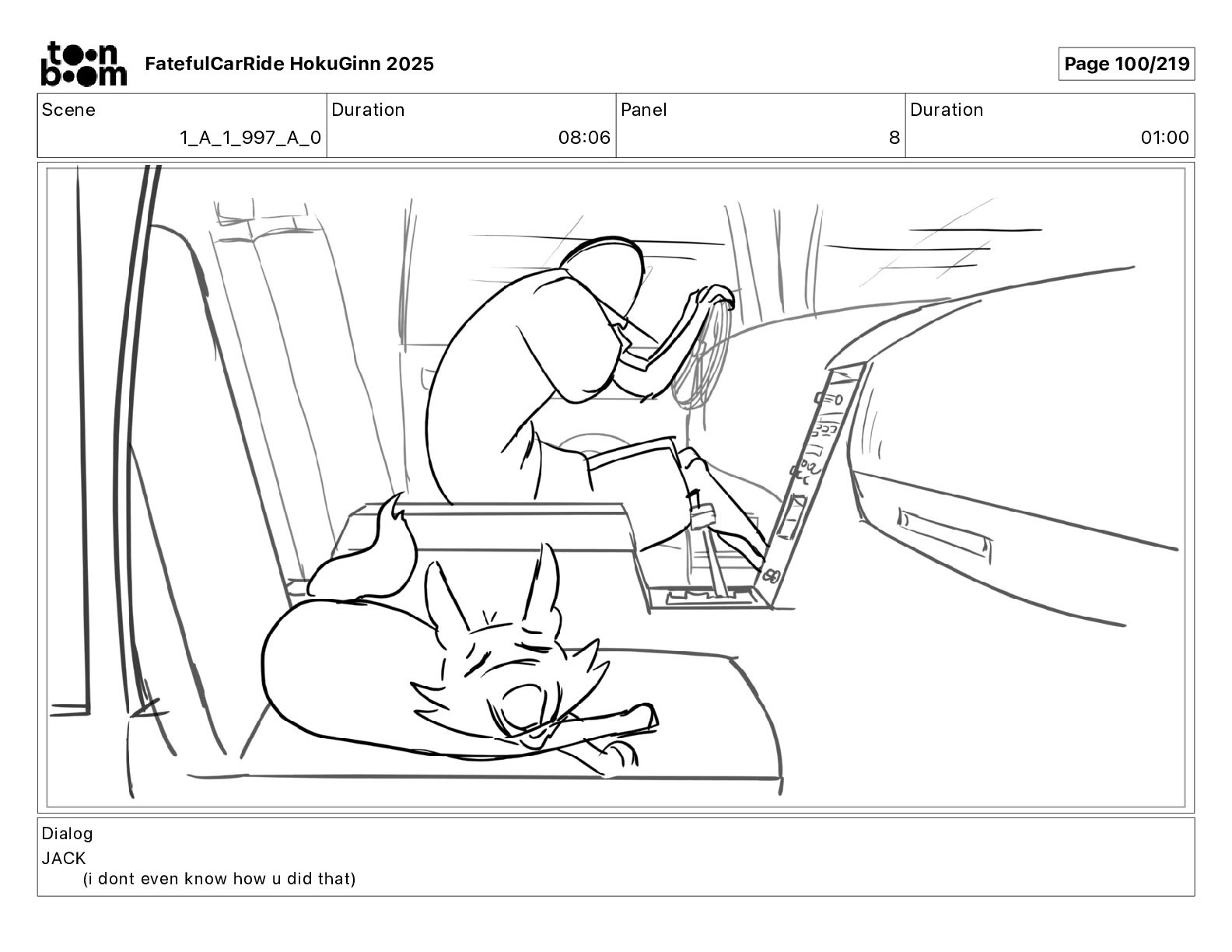 toon boom FatefulCarRide HokuGinn 2025

Page 100/219

| Scene | Duration | Panel | Duration |
|---|---|---|---|
| 1_A_1_997_A_0 | 08:06 | 8 | 01:00 |

Dialog
JACK
(i dont even know how u did that)