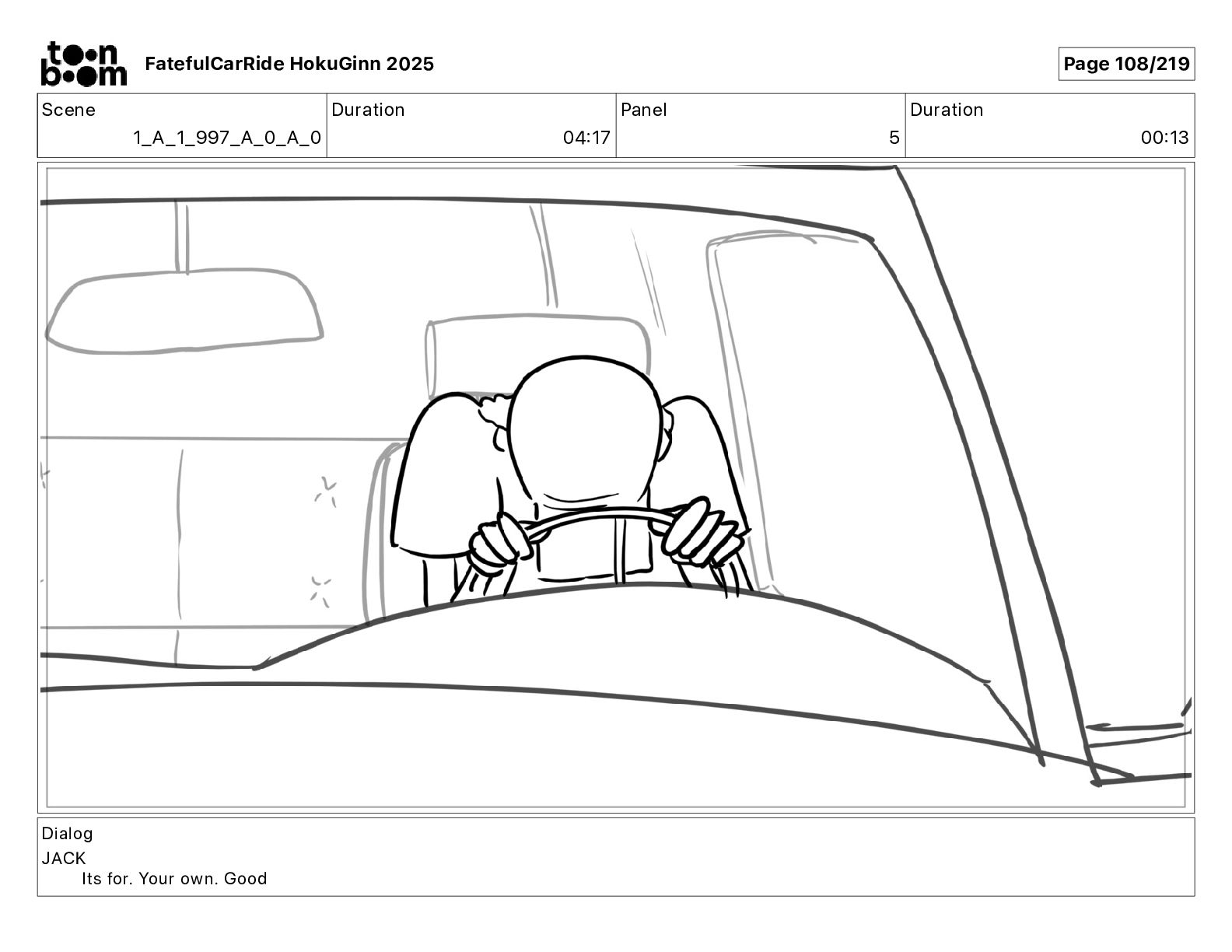 toon boom FatefulCarRide HokuGinn 2025

Page 108/219

| Scene | Duration | Panel | Duration |
|---|---|---|---|
| 1_A_1_997_A_0_A_0 | 04:17 | 5 | 00:13 |

Dialog
JACK
Its for. Your own. Good