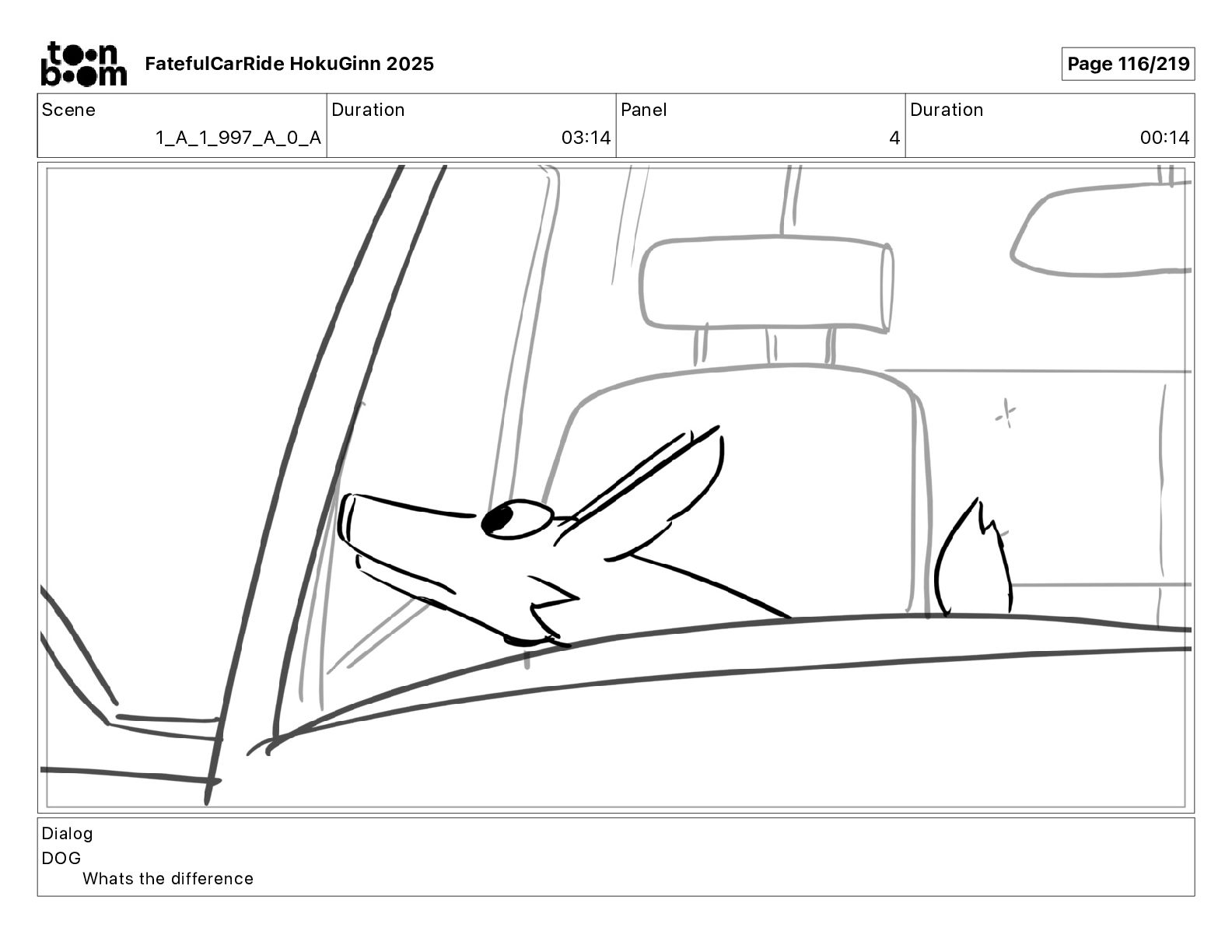 toon boom FatefulCarRide HokuGinn 2025

Page 116/219

| Scene | Duration | Panel | Duration |
|---|---|---|---|
| 1_A_1_997_A_0_A | 03:14 | 4 | 00:14 |

Dialog
DOG
Whats the difference