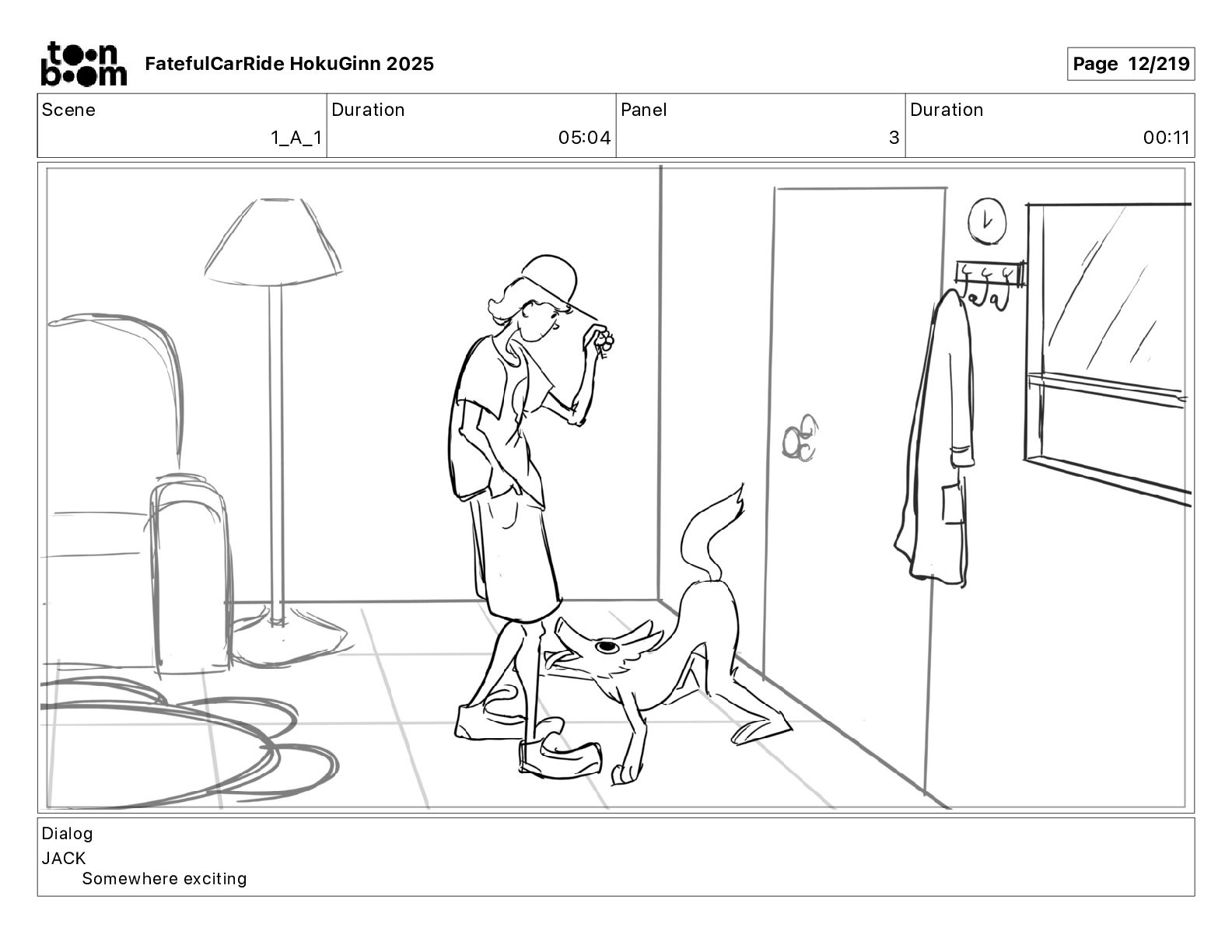 toon boom FatefulCarRide HokuGinn 2025

Page 12/219

| Scene | Duration | Panel | Duration |
|---|---|---|---|
| 1_A_1 | 05:04 | 3 | 00:11 |

Dialog
JACK
Somewhere exciting