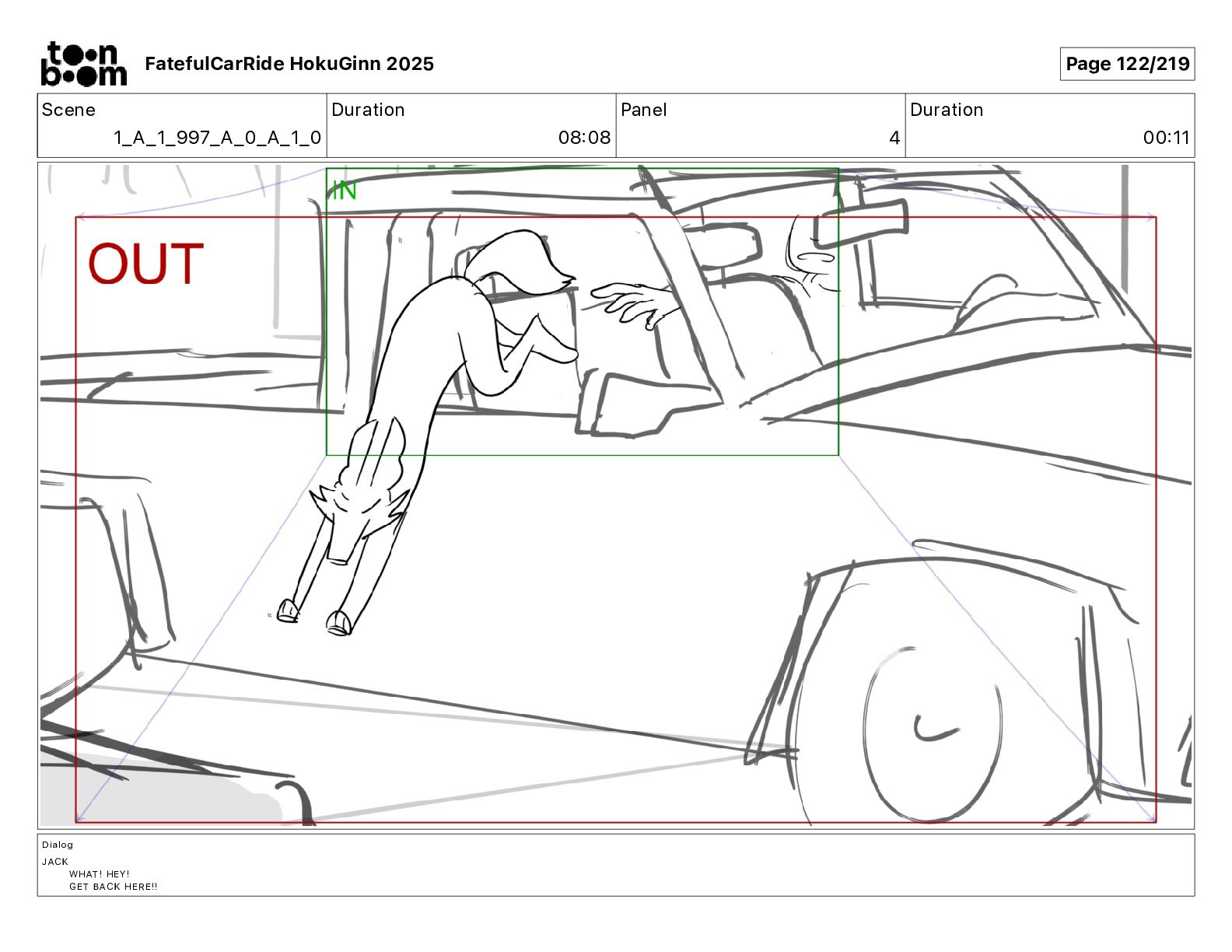 toon boom FatefulCarRide HokuGinn 2025

Page 122/219

| Scene | Duration | Panel | Duration |
|---|---|---|---|
| 1_A_1_997_A_0_A_1_0 | 08:08 | 4 | 00:11 |

IN

OUT

Dialog

JACK
WHAT! HEY!
GET BACK HERE!!