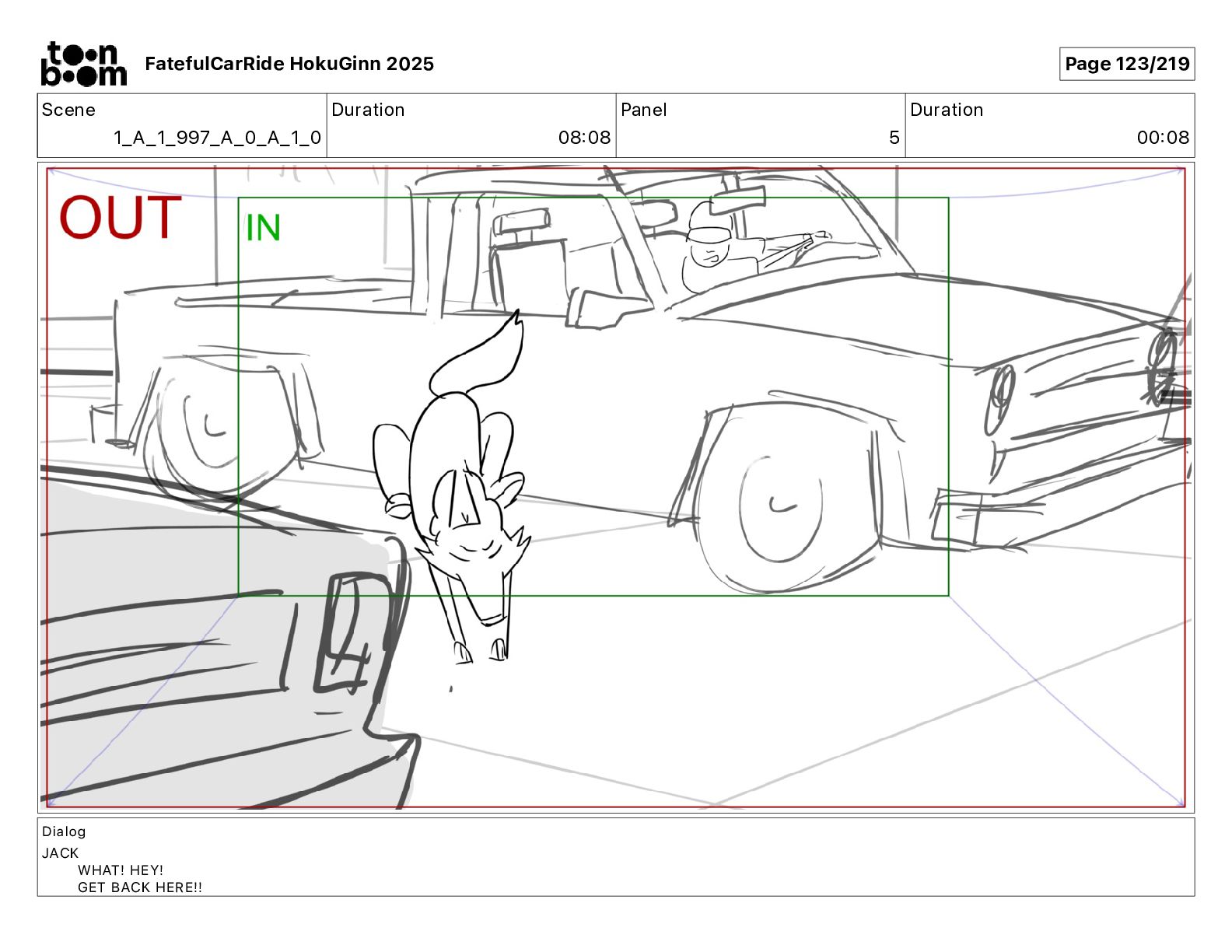 toon boom FatefulCarRide HokuGinn 2025

Page 123/219

| Scene | Duration | Panel | Duration |
|---|---|---|---|
| 1_A_1_997_A_0_A_1_0 | 08:08 | 5 | 00:08 |

OUT

IN

Dialog
JACK
WHAT! HEY!
GET BACK HERE!!