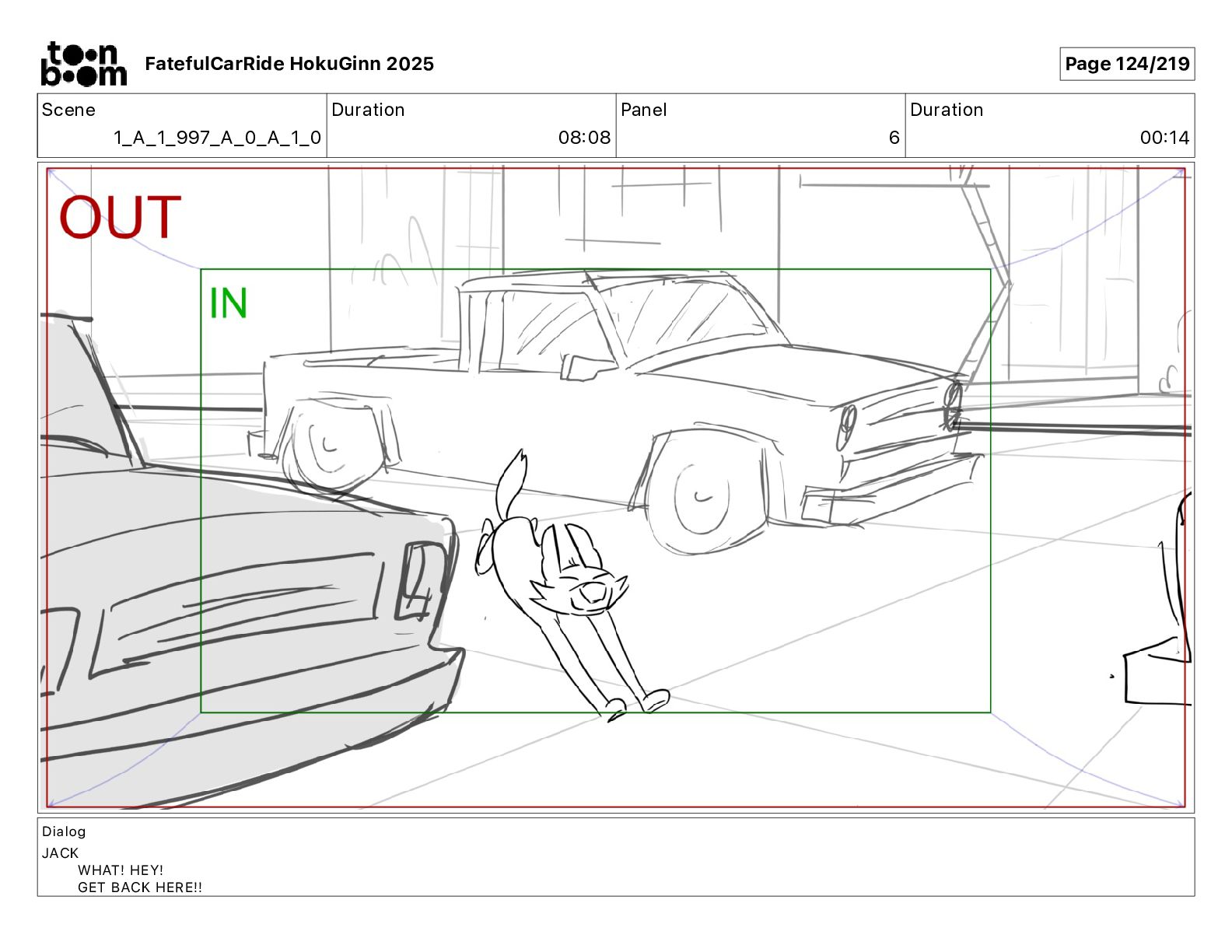 toon boom FatefulCarRide HokuGinn 2025

Page 124/219

| Scene | Duration | Panel | Duration |
|---|---|---|---|
| 1_A_1_997_A_0_A_1_0 | 08:08 | 6 | 00:14 |

OUT

IN

Dialog
JACK
WHAT! HEY!
GET BACK HERE!!