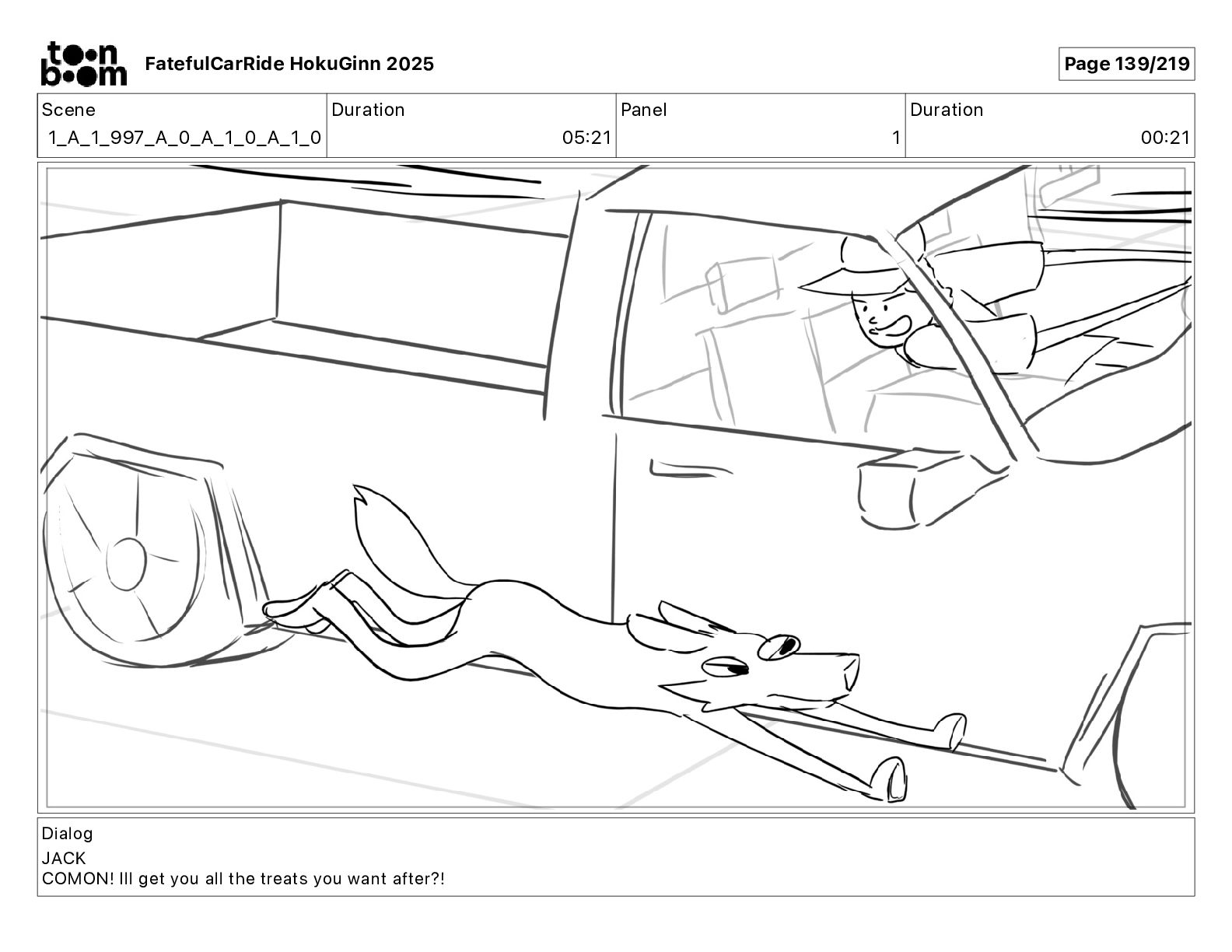 toon boom FatefulCarRide HokuGinn 2025

Page 139/219

| Scene | Duration | Panel | Duration |
|---|---|---|---|
| 1_A_1_997_A_0_A_1_0_A_1_0 | 05:21 | 1 | 00:21 |

Dialog
JACK
COMON! Ill get you all the treats you want after?!