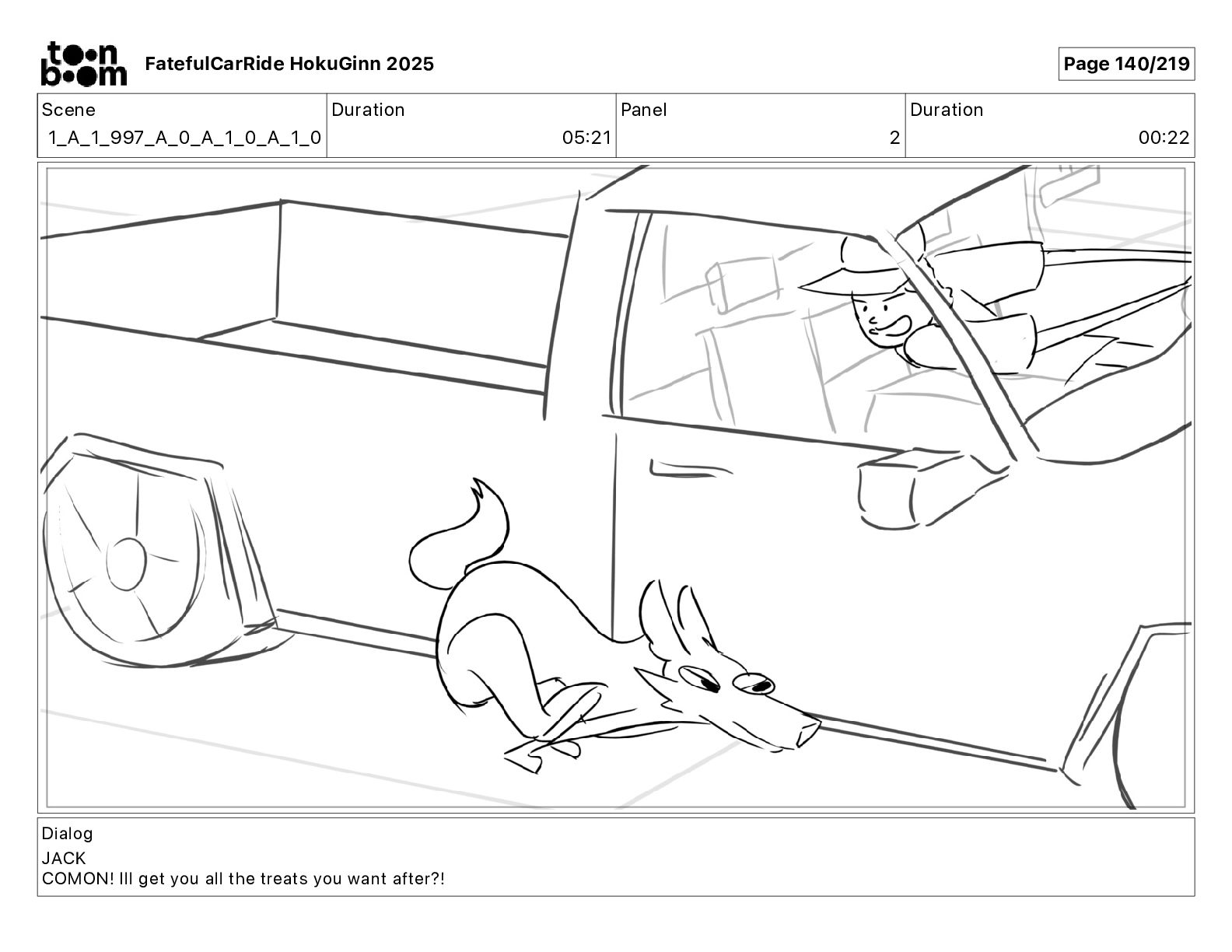 toon boom FatefulCarRide HokuGinn 2025

Page 140/219

| Scene | Duration | Panel | Duration |
|---|---|---|---|
| 1_A_1_997_A_0_A_1_0_A_1_0 | 05:21 | 2 | 00:22 |

Dialog
JACK
COMON! Ill get you all the treats you want after?!