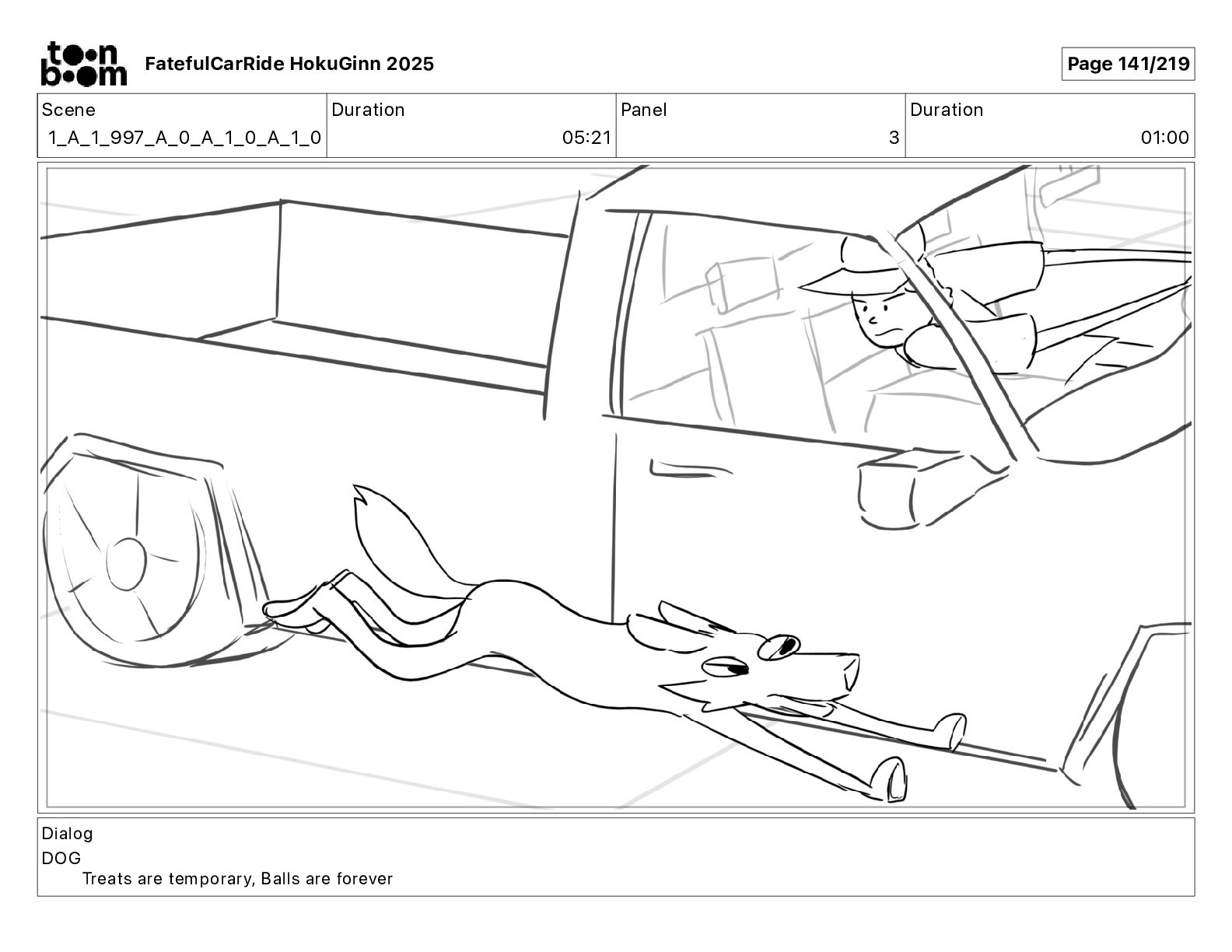 toon boom FatefulCarRide HokuGinn 2025

Page 141/219

| Scene | Duration | Panel | Duration |
|---|---|---|---|
| 1_A_1_997_A_0_A_1_0_A_1_0 | 05:21 | 3 | 01:00 |

Dialog
DOG
Treats are temporary, Balls are forever