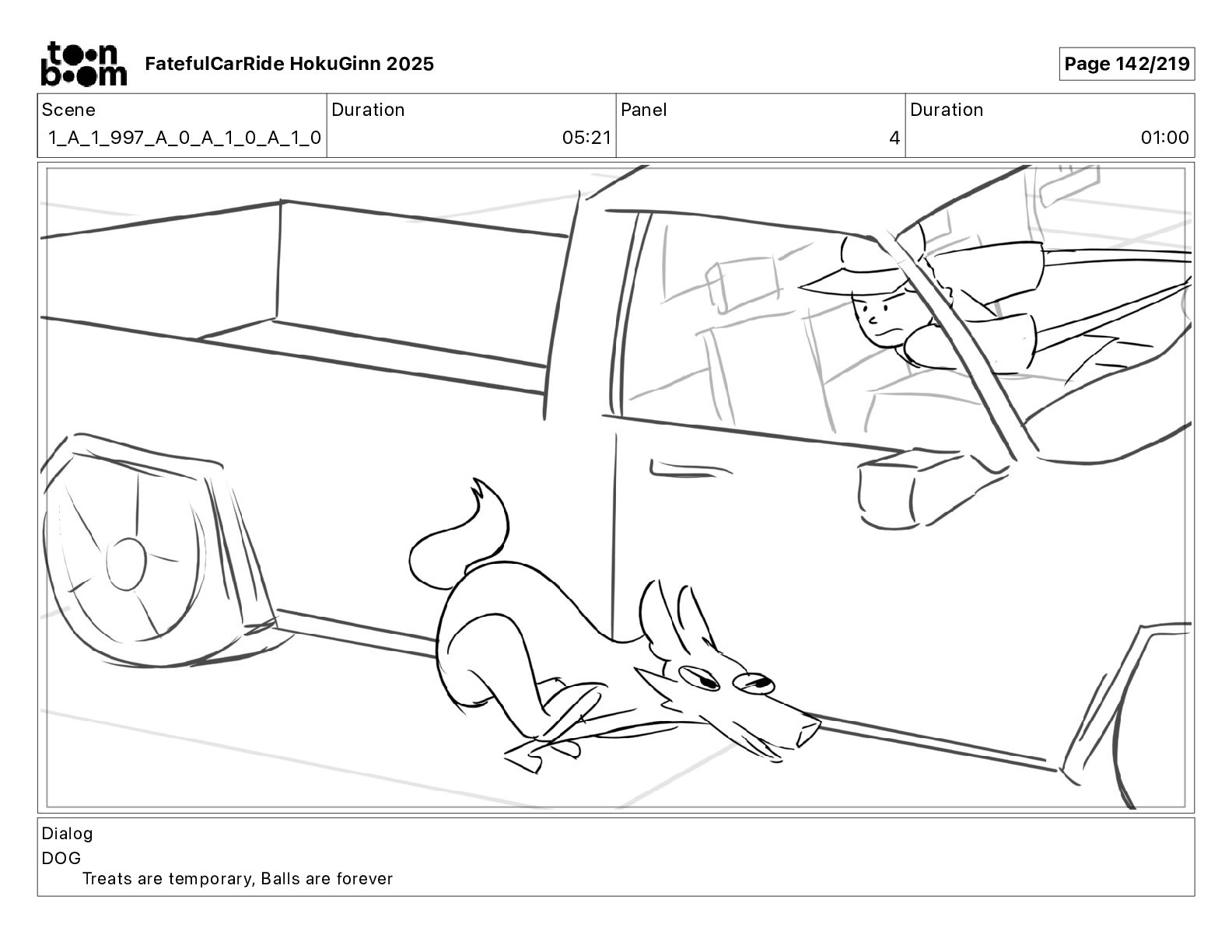 toon boom FatefulCarRide HokuGinn 2025

Page 142/219

| Scene | Duration | Panel | Duration |
|---|---|---|---|
| 1_A_1_997_A_0_A_1_0_A_1_0 | 05:21 | 4 | 01:00 |

Dialog
DOG
Treats are temporary, Balls are forever