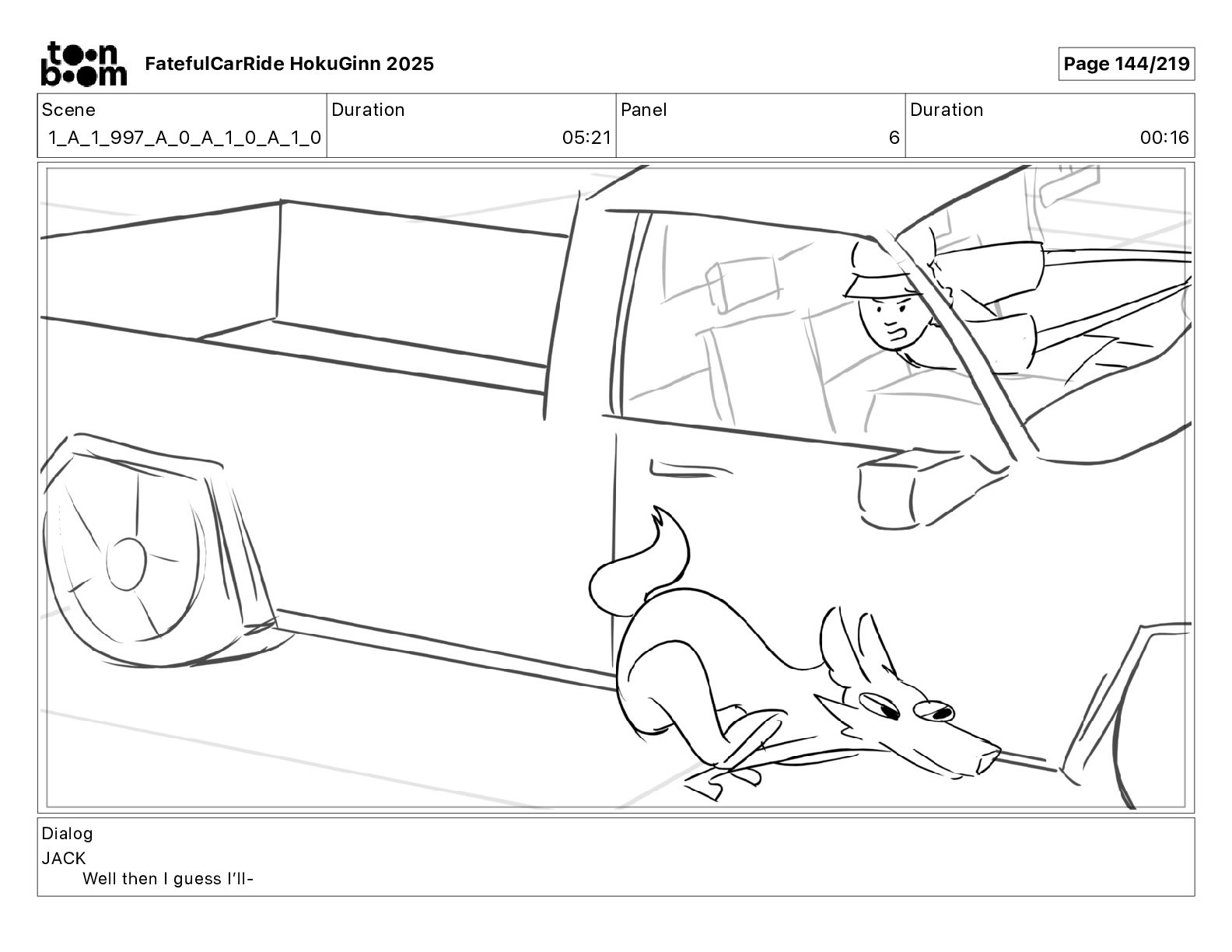 toon boom FatefulCarRide HokuGinn 2025

Page 144/219

| Scene | Duration | Panel | Duration |
|---|---|---|---|
| 1_A_1_997_A_0_A_1_0_A_1_0 | 05:21 | 6 | 00:16 |

Dialog
JACK
Well then I guess I'll-