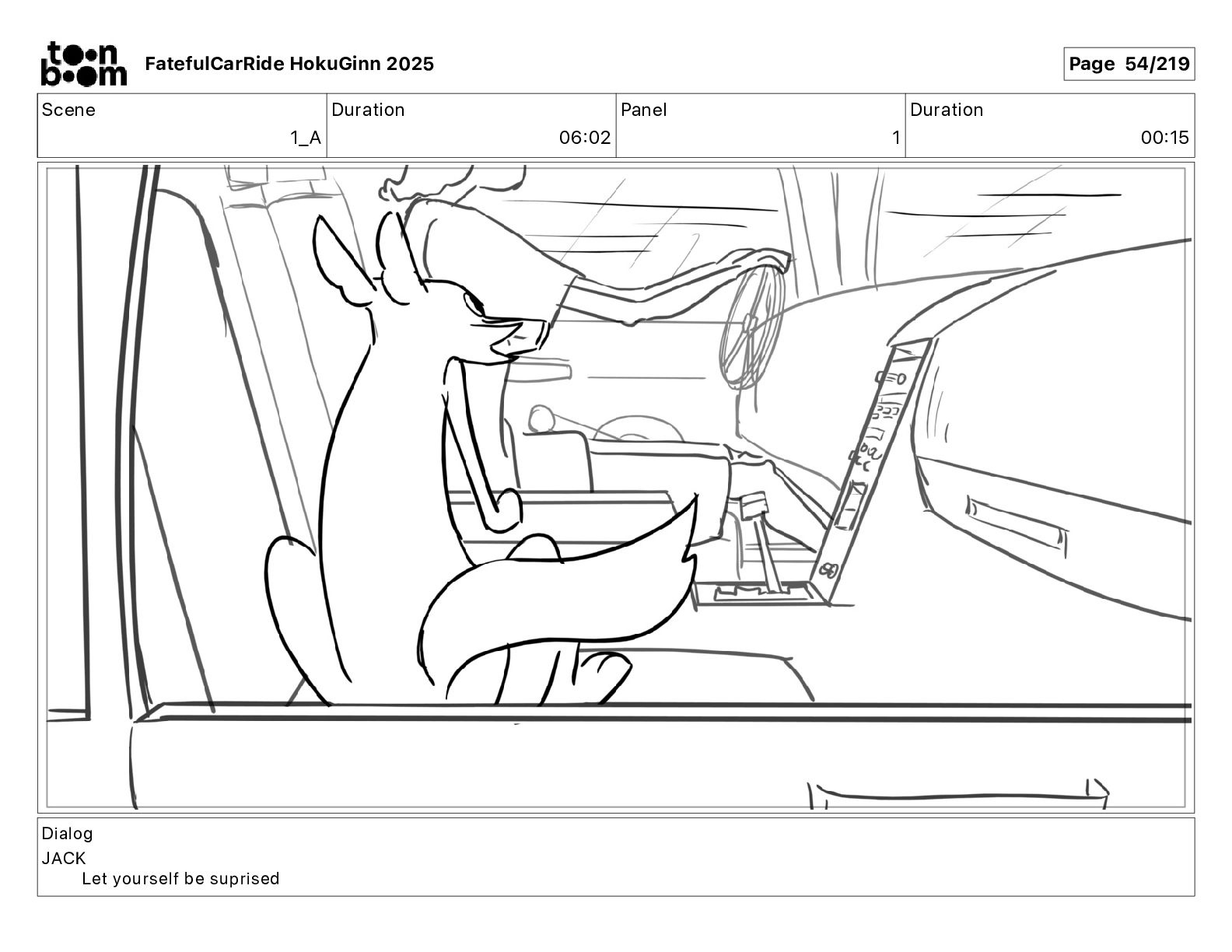 toon boom FatefulCarRide HokuGinn 2025

Page 54/219

| Scene | Duration | Panel | Duration |
|---|---|---|---|
| 1_A | 06:02 | 1 | 00:15 |

Dialog
JACK
Let yourself be suprised