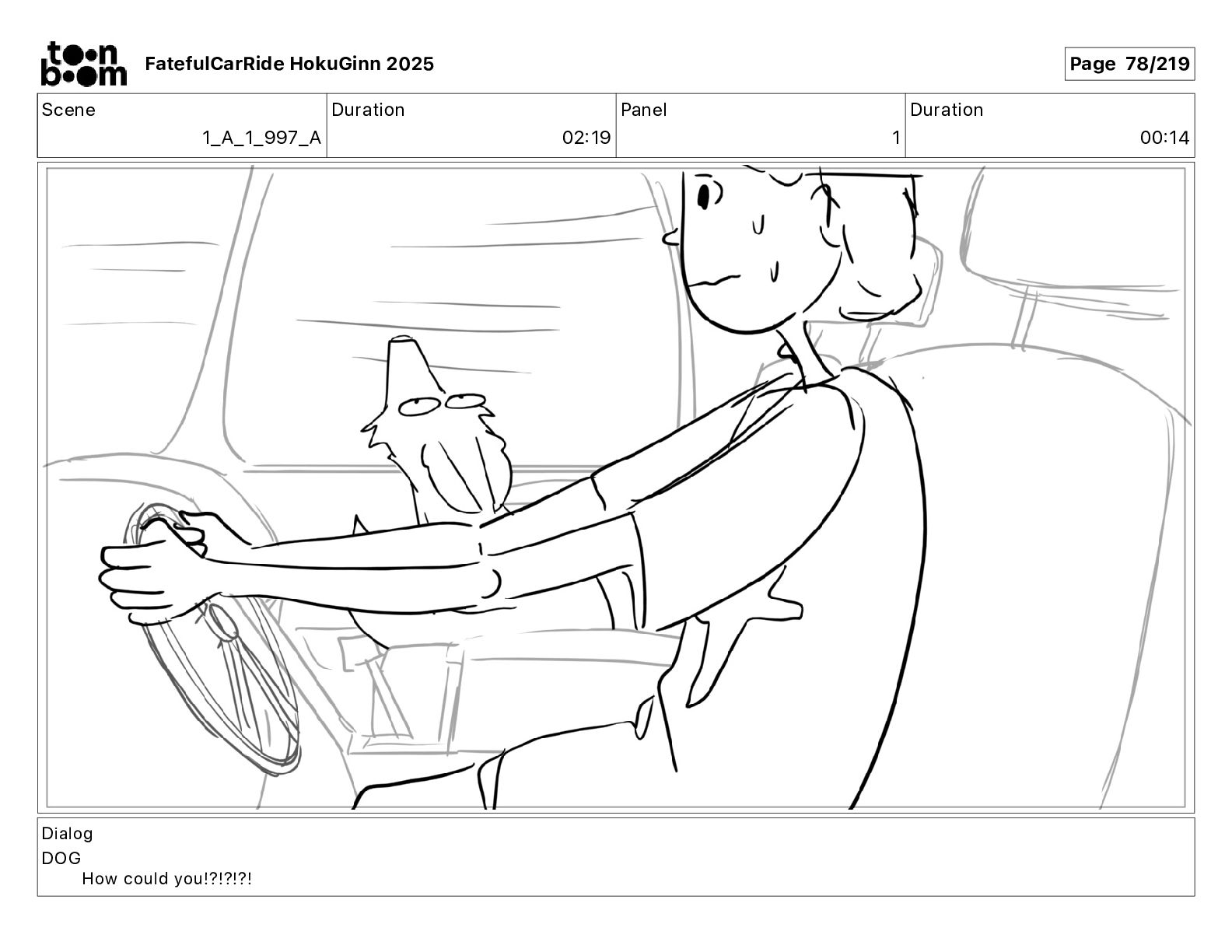 toon boom

FatefulCarRide HokuGinn 2025

Page 78/219

| Scene | Duration | Panel | Duration |
|---|---|---|---|
| 1_A_1_997_A | 02:19 | 1 | 00:14 |

Dialog
DOG
How could you!?!?!?!